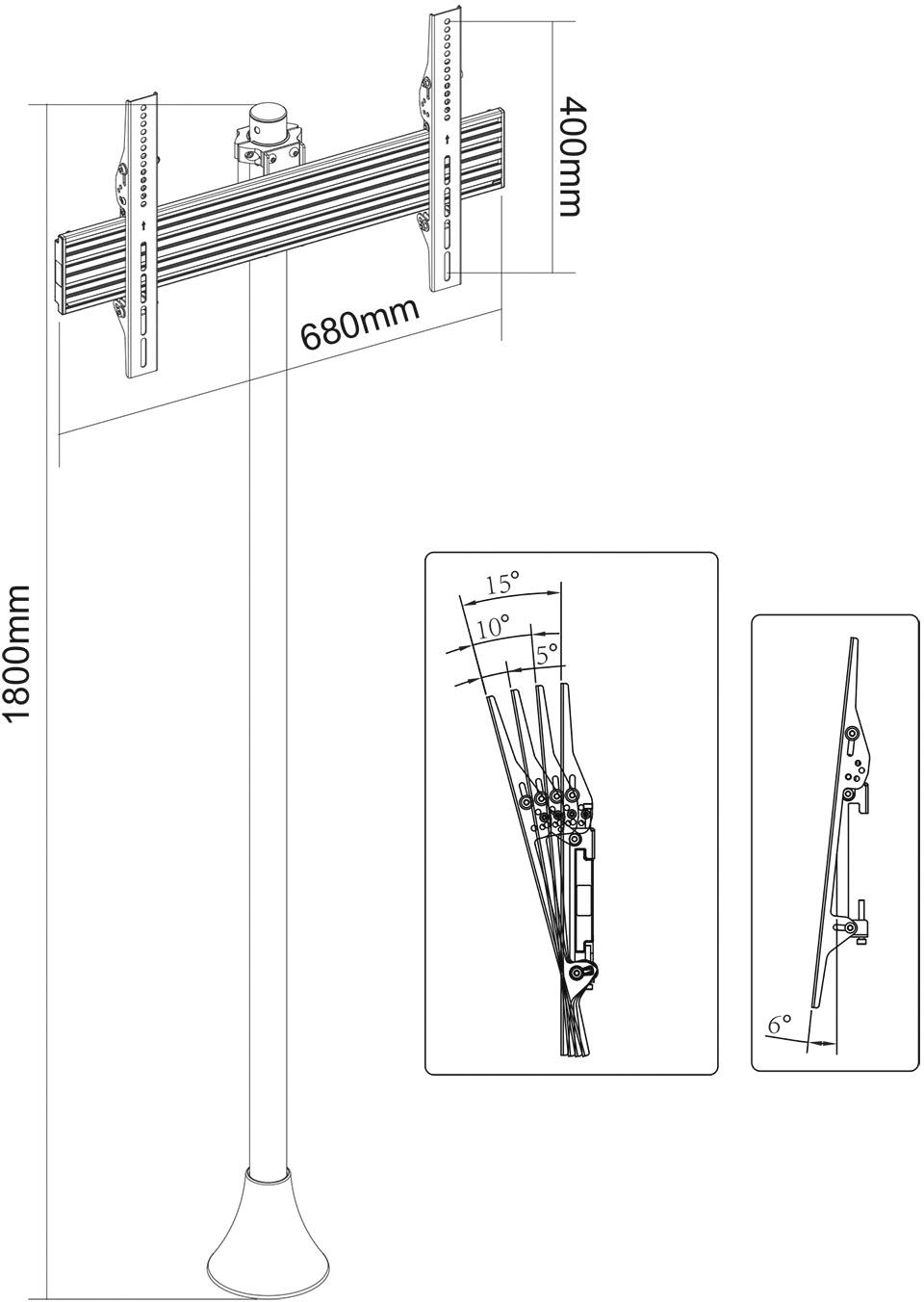 400mm

680mm

1800mm

15°
10°
5°

6°