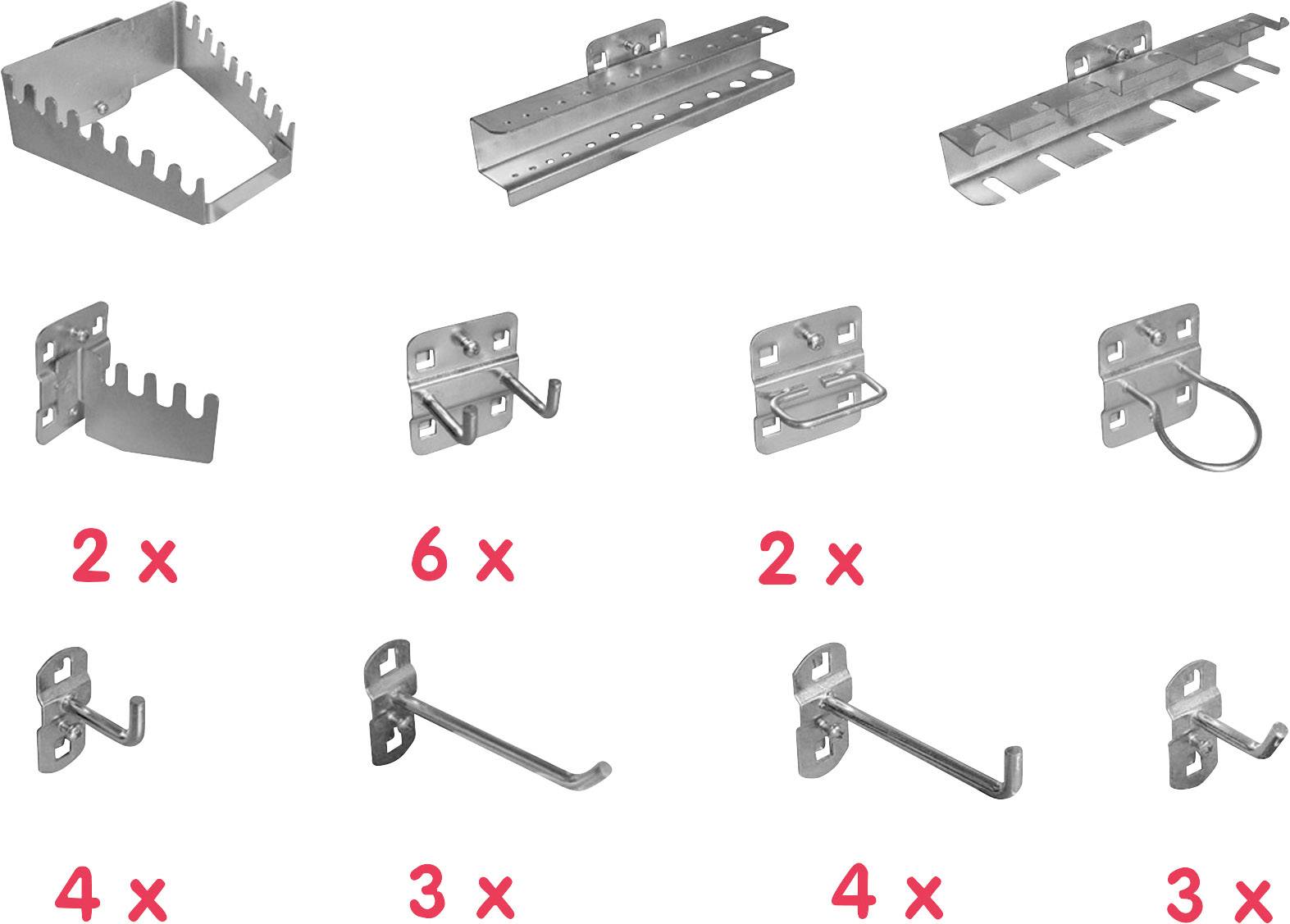 2 x

6 x

2 x

4 x

3 x

4 x

3 x