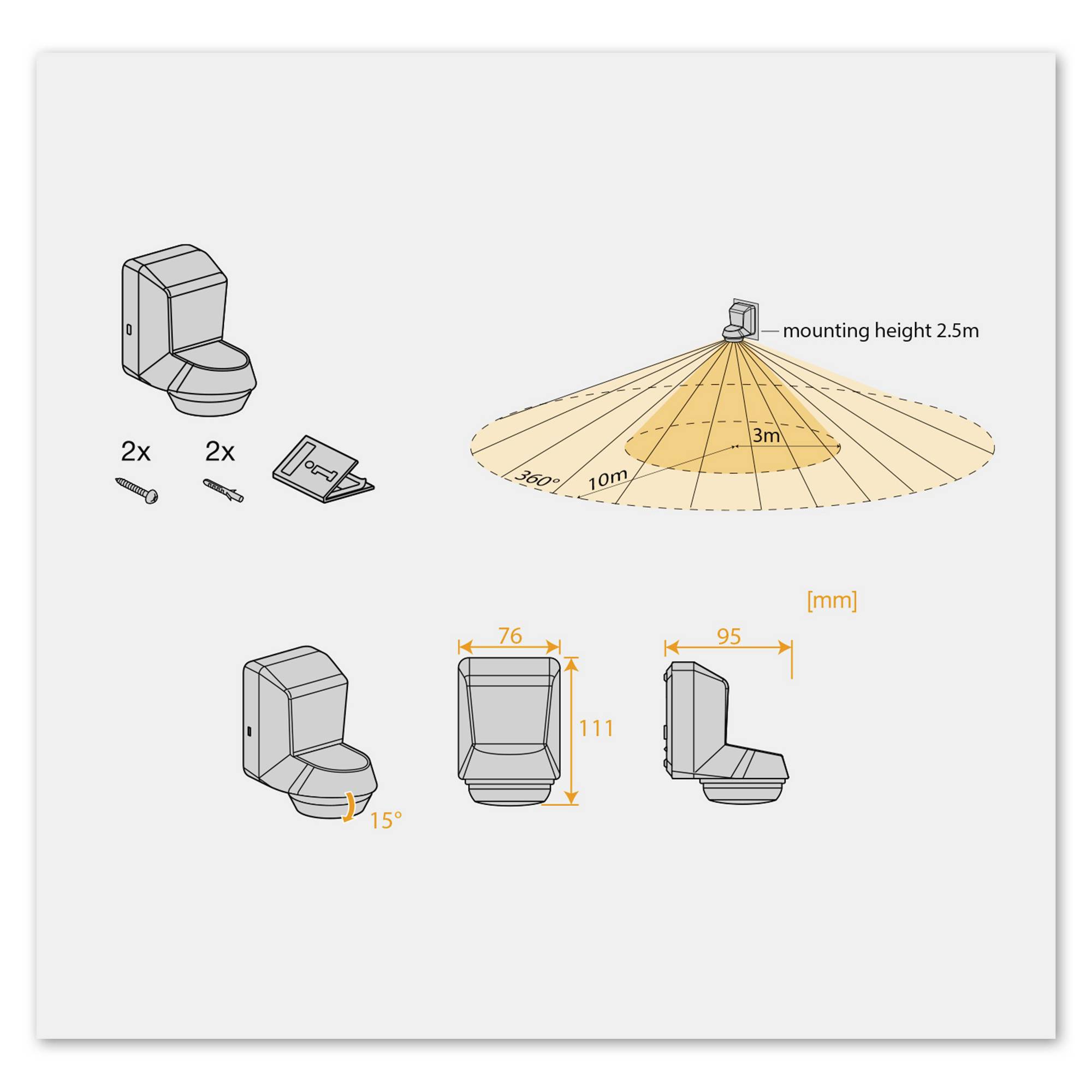 2x

2x

mounting height 2.5m

3m

360°

10m

[mm]

76

95

111

15°