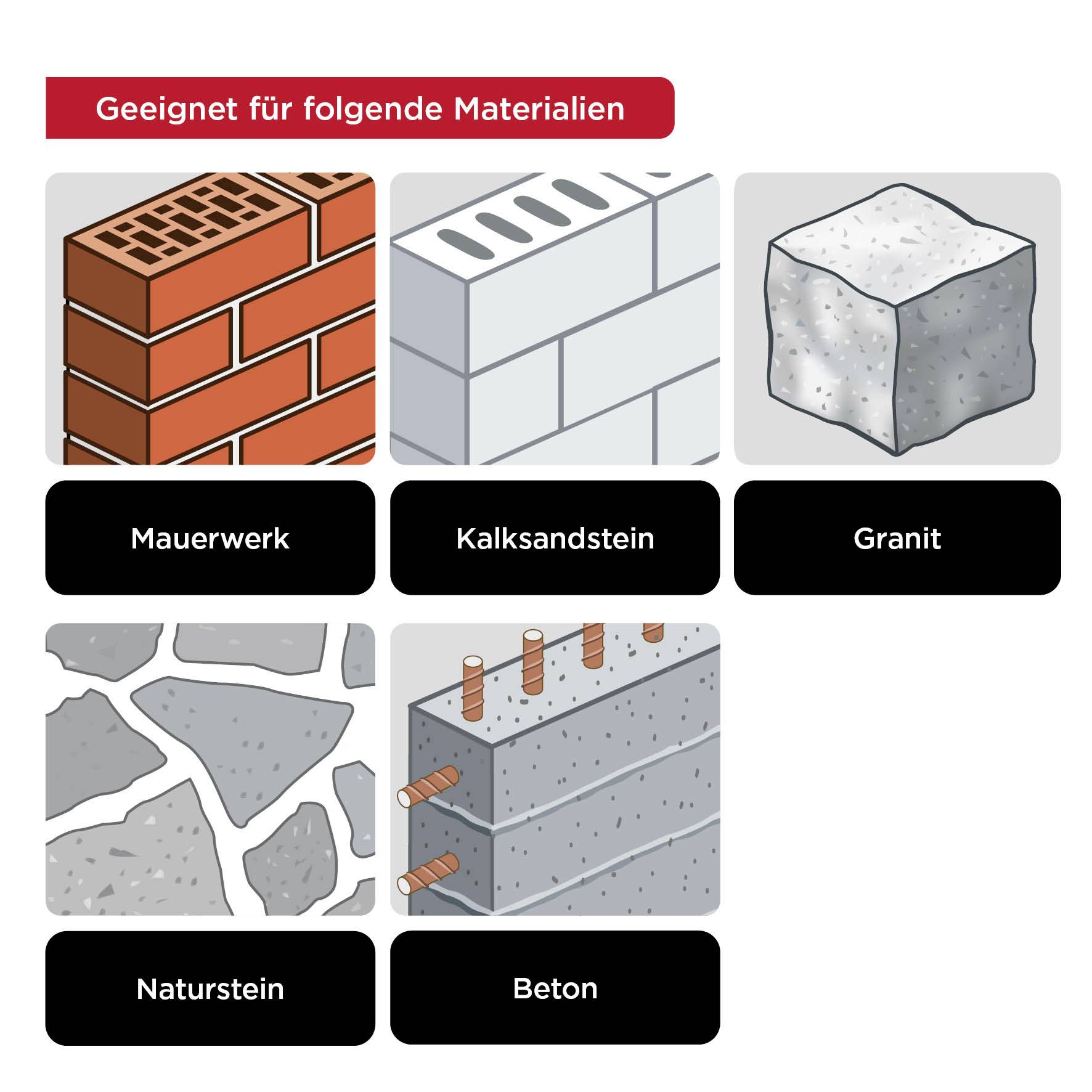 Geeignet für folgende Materialien

Mauerwerk

Kalksandstein

Granit

Naturstein

Beton