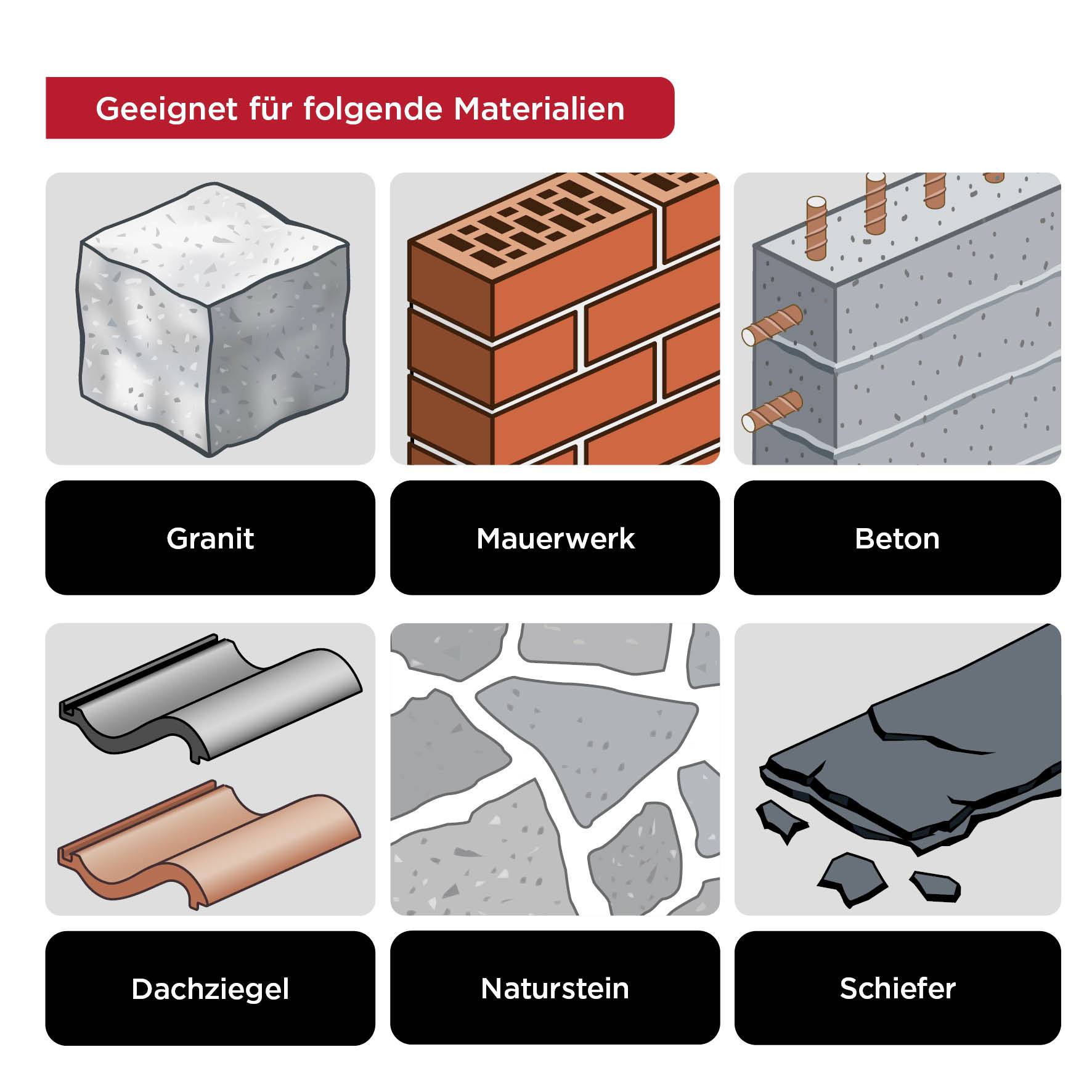 Geeignet für folgende Materialien

Granit

Mauerwerk

Beton

Dachziegel

Naturstein

Schiefer