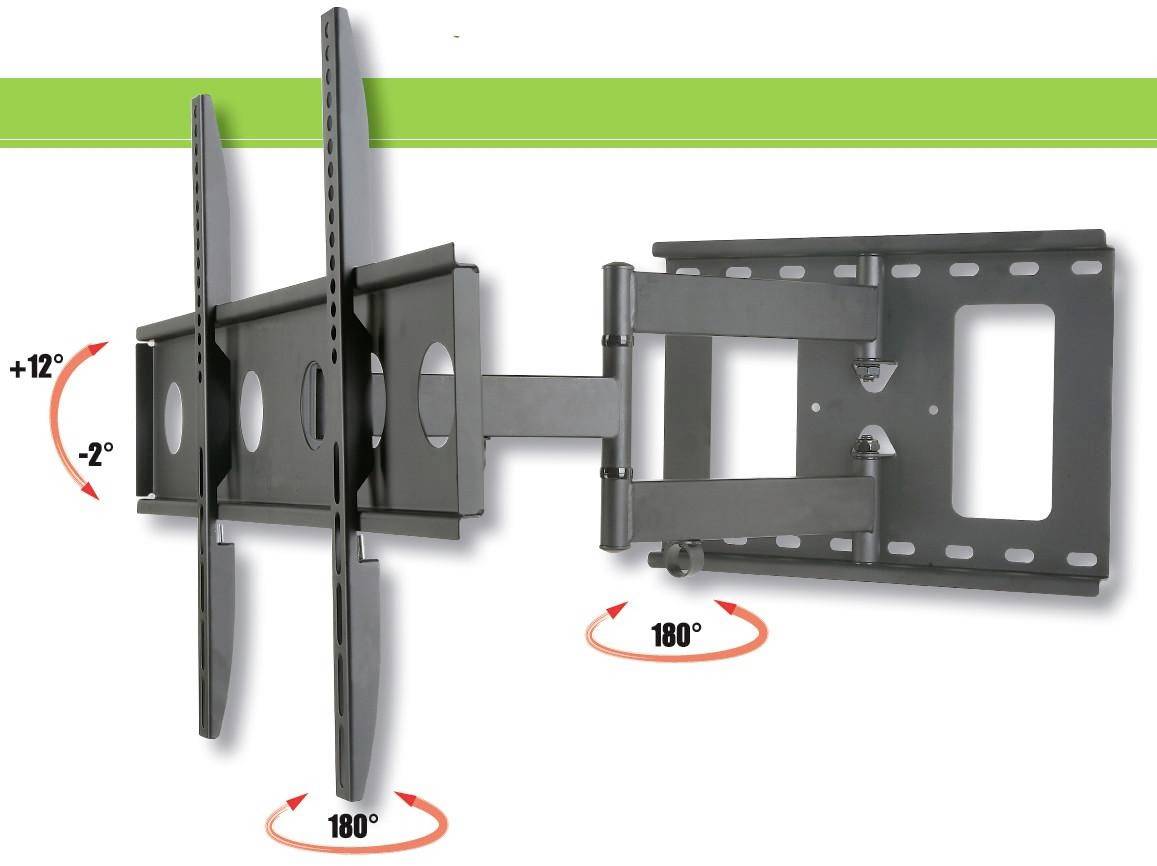 +12°

-2°

180°

180°