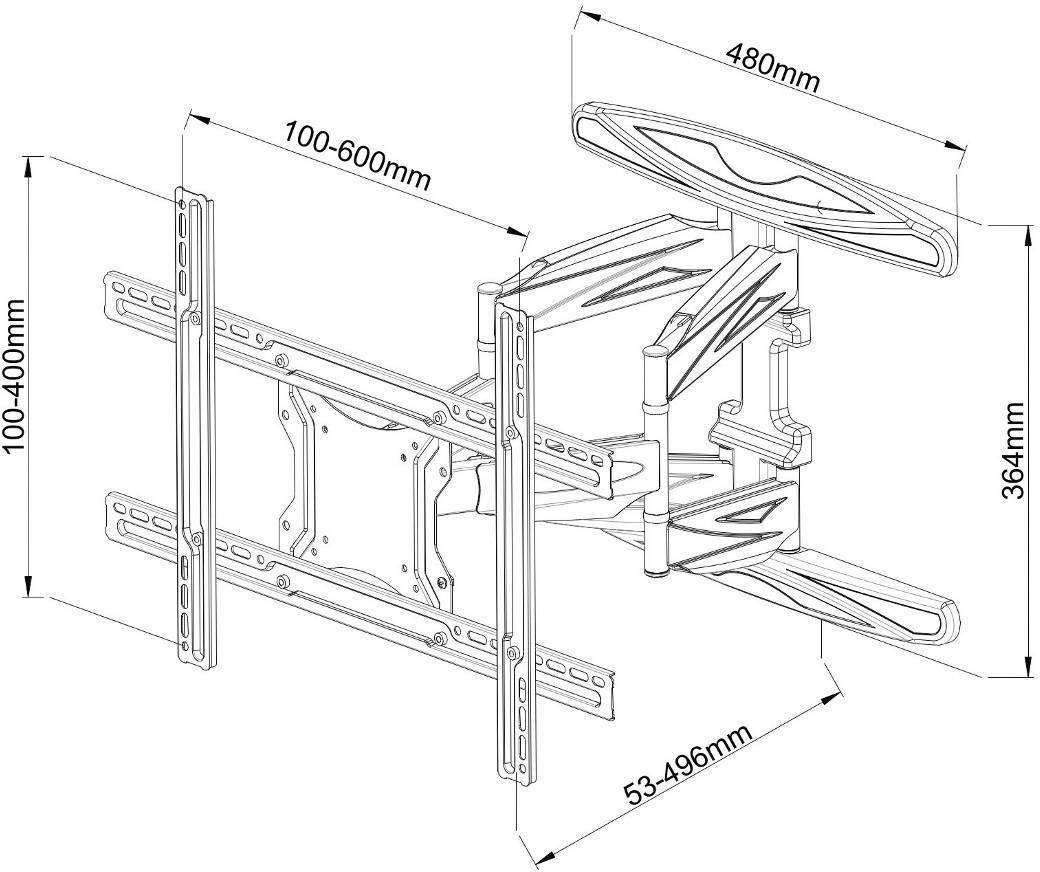 480mm

100-600mm

100-400mm

364mm

53-496mm