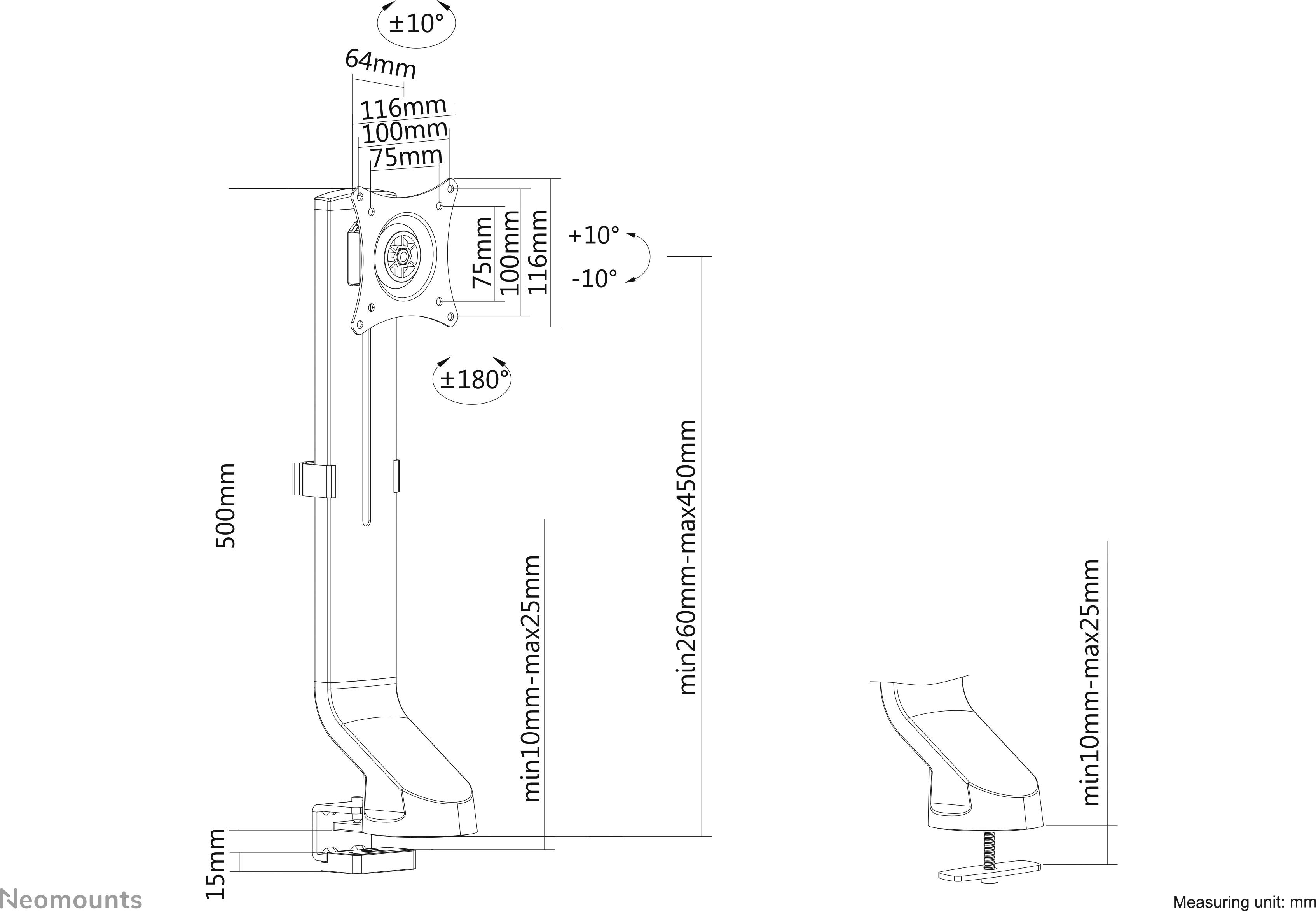 ±10°

64mm

116mm
100mm
75mm

75mm
100mm
116mm

+10°
-10°

±180°

500mm

min10mm-max25mm

min260mm-max450mm

min10mm-max25mm

15mm

Neomounts

Measuring unit: mm