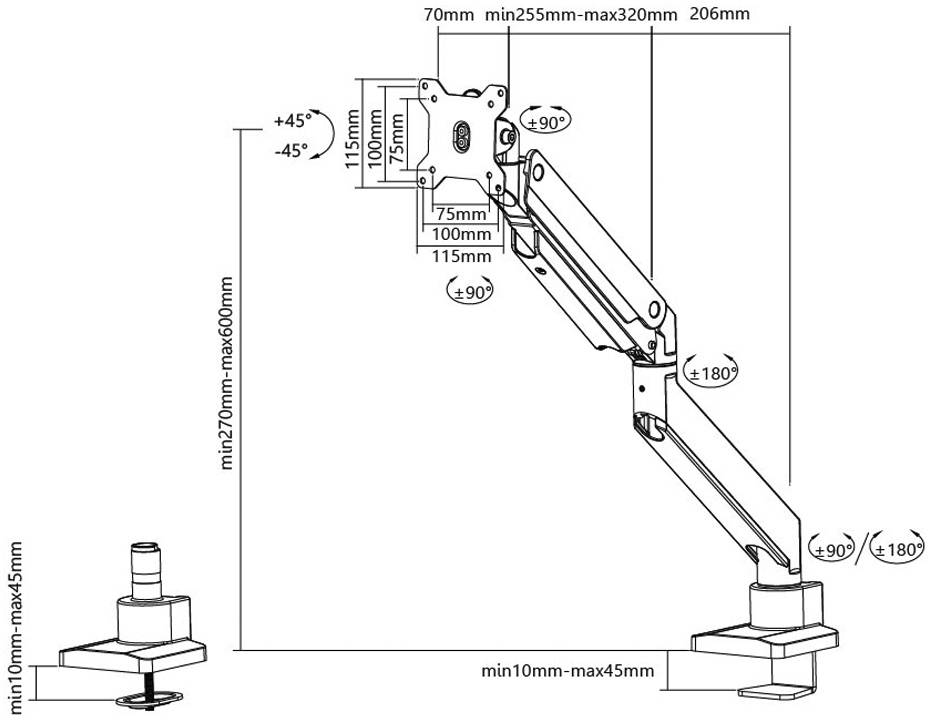 70mm min255mm-max320mm 206mm

+45°
-45°

115mm
100mm
75mm

±90°

75mm
100mm
115mm

±90°

±180°

min270mm-max600mm

±90° / ±180°

min10mm-max45mm

min10mm-max45mm