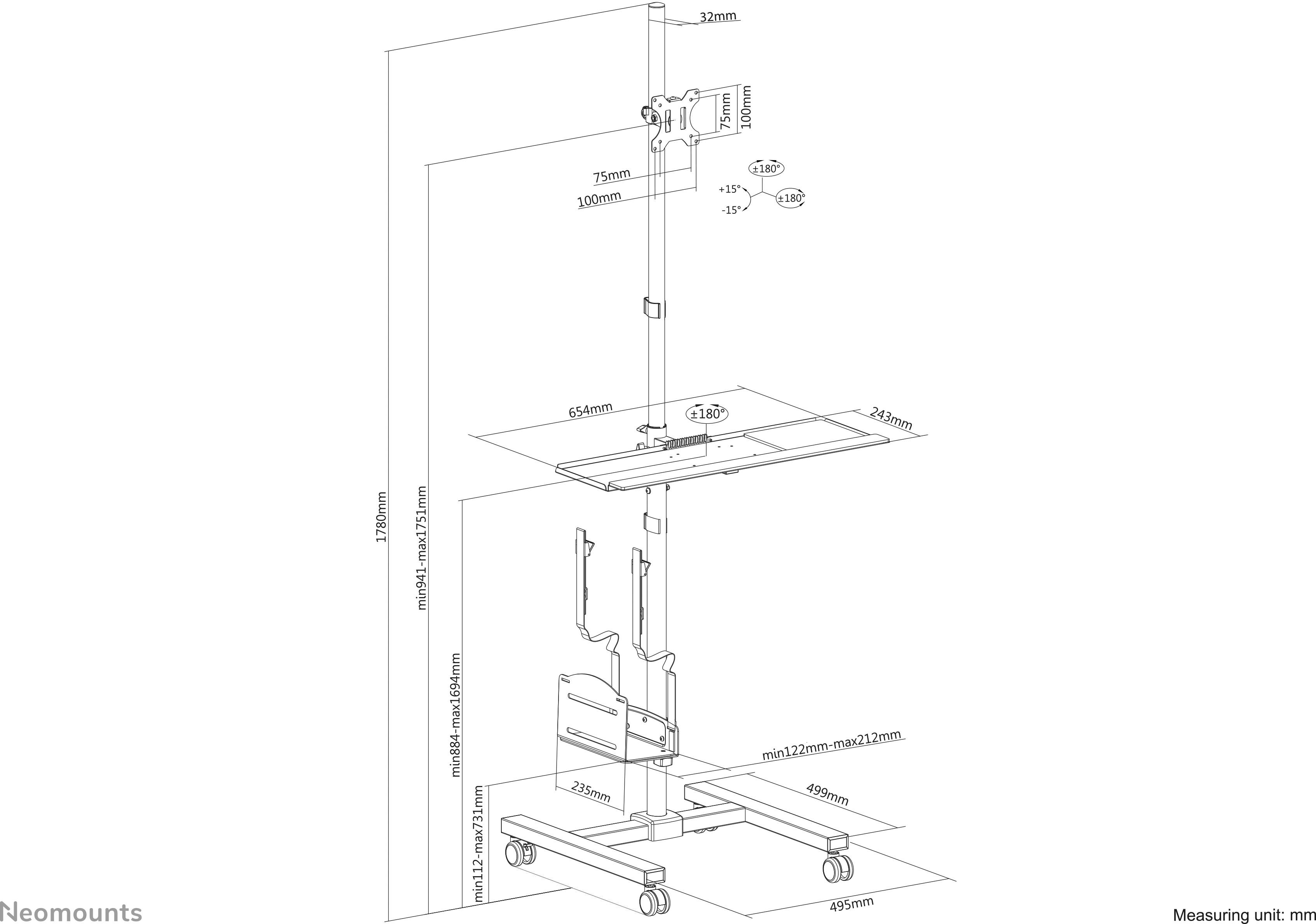 32mm

75mm
100mm

75mm
100mm

±180°
+15°
-15°
±180°

654mm
±180°
243mm

1780mm
min941-max1751mm
min884-max1694mm
min112-max731mm

min122mm-max212mm
235mm
499mm
495mm

Neomounts

Measuring unit: mm