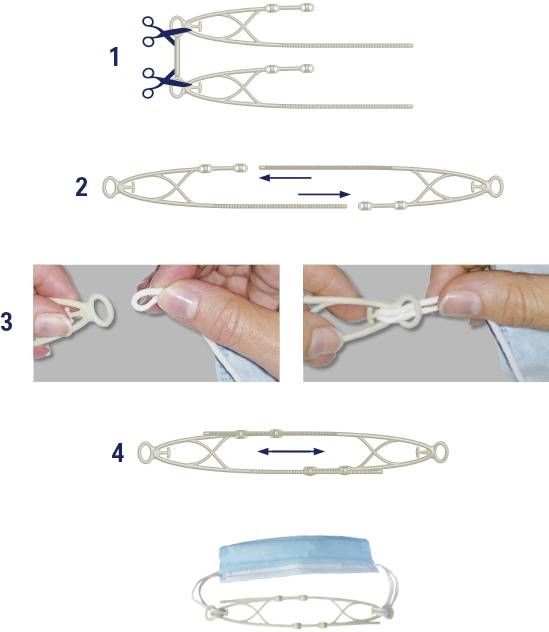 1

2

3

4