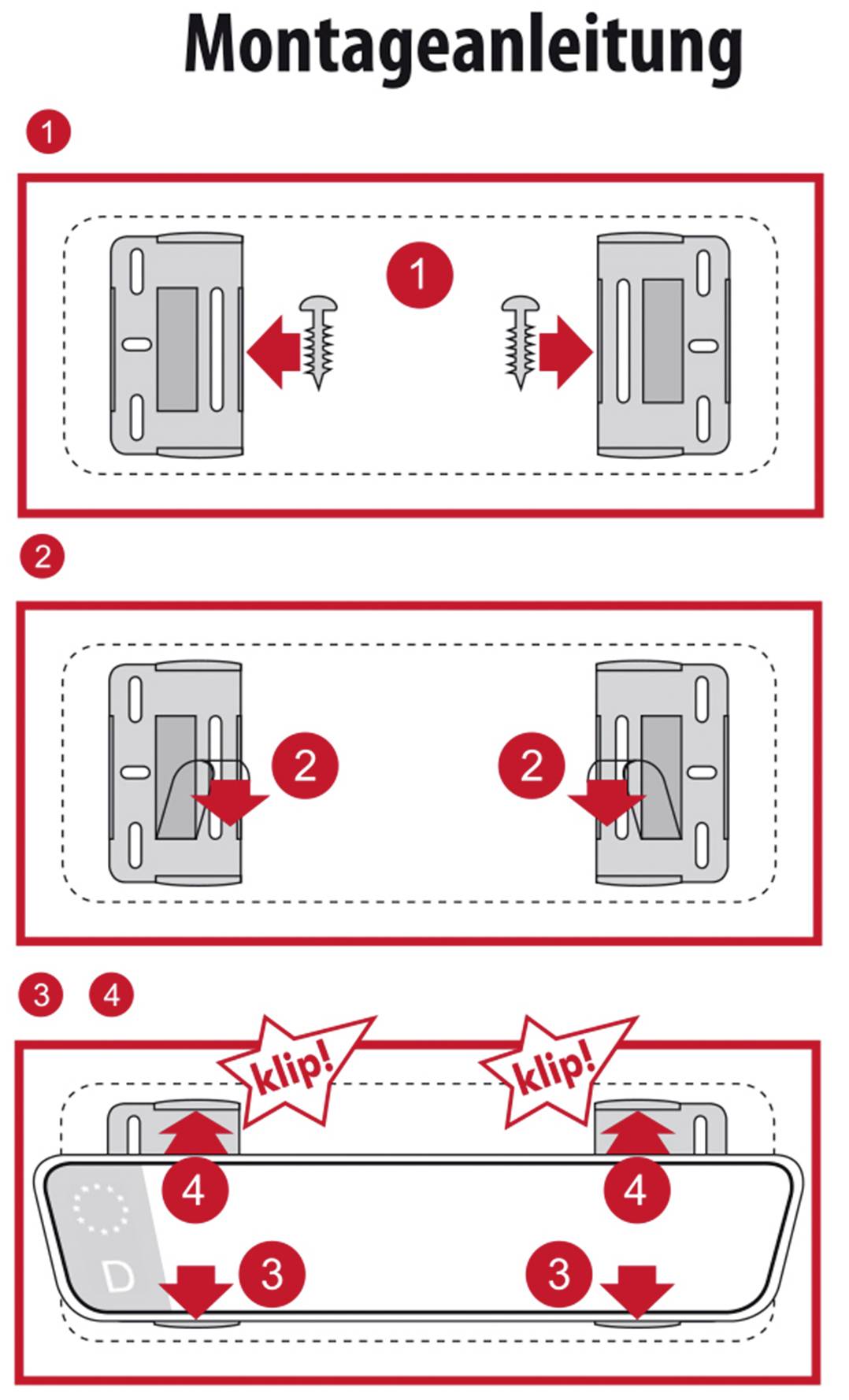 Montageanleitung

1

1

2

2 2

3 4

klip! klip!

4 4

D

3 3