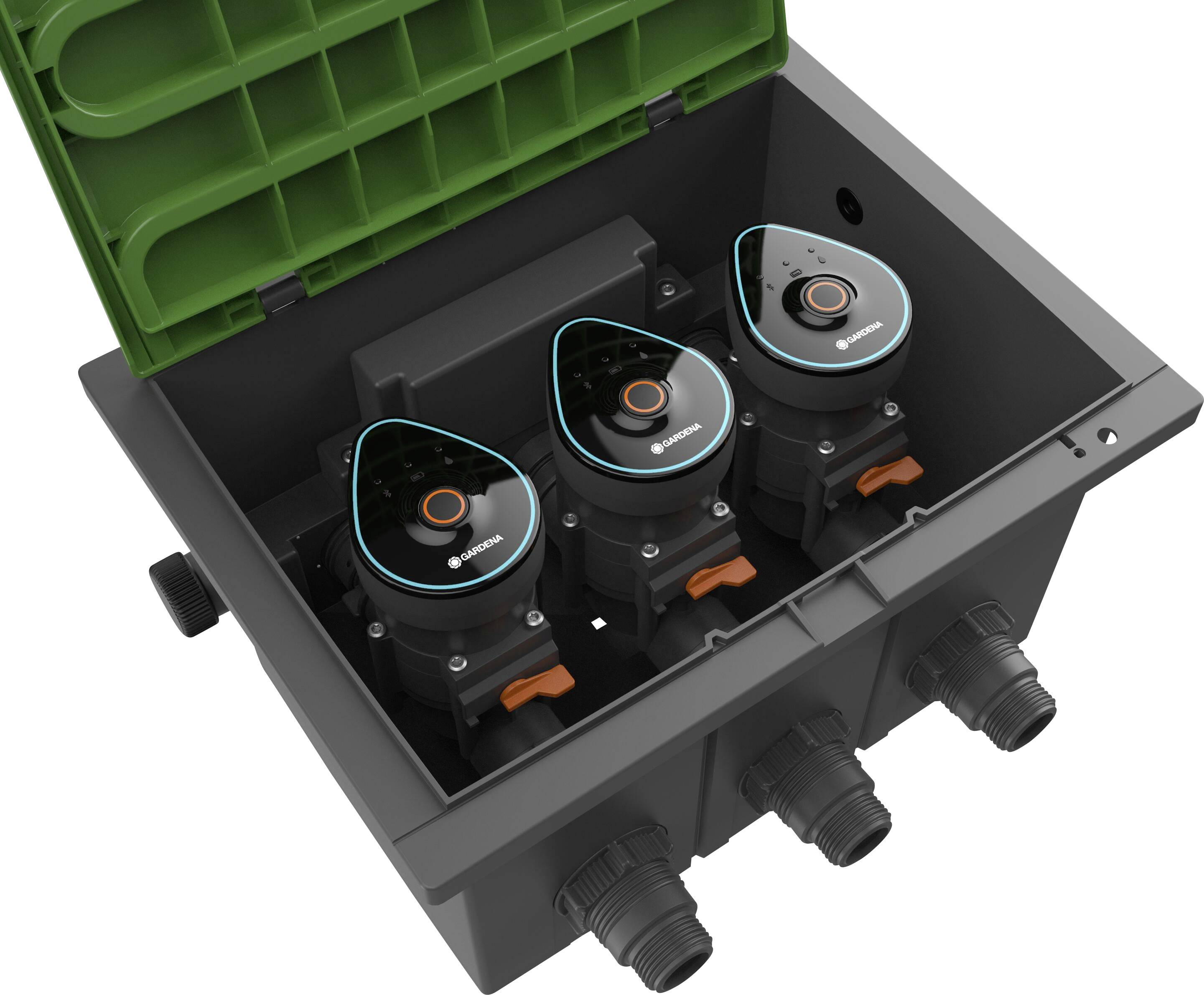 GARDENA

GARDENA

GARDENA