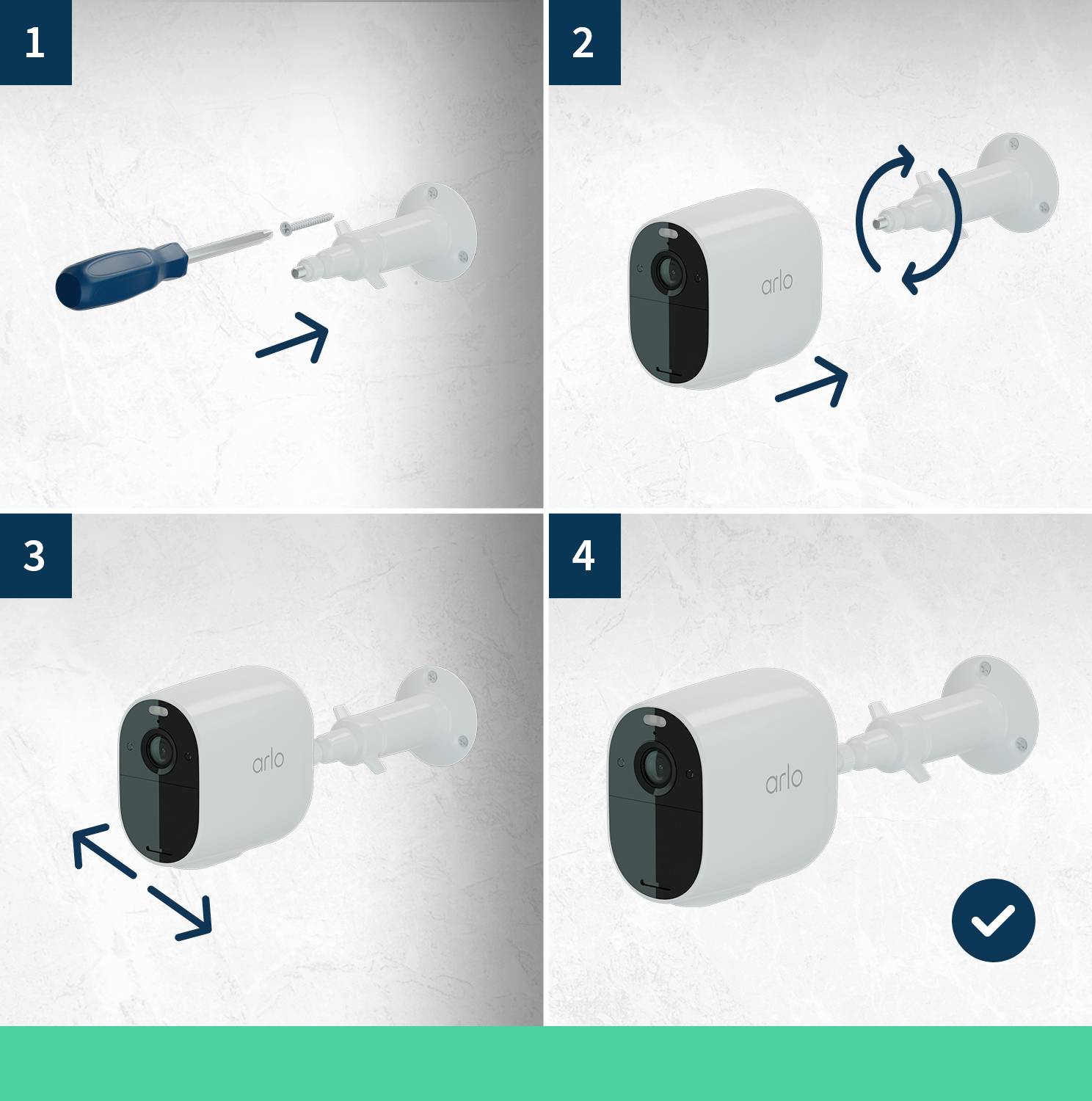 1

2

arlo

3

arlo

4

arlo