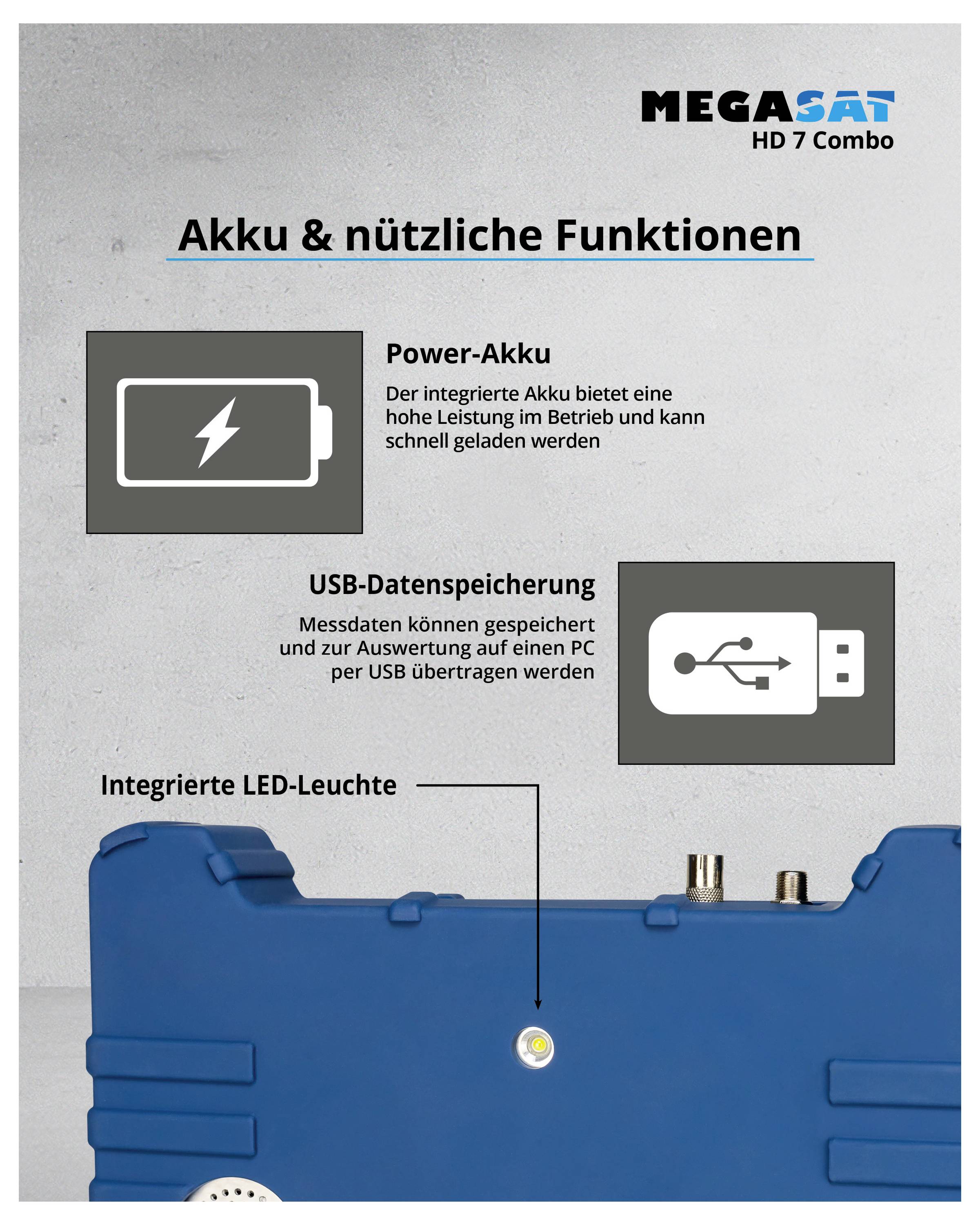 MEGASAT
HD 7 Combo

Akku & nützliche Funktionen

Power-Akku

Der integrierte Akku bietet eine hohe Leistung im Betrieb und kann schnell geladen werden

USB-Datenspeicherung

Messdaten können gespeichert und zur Auswertung auf einen PC per USB übertragen werden

Integrierte LED-Leuchte