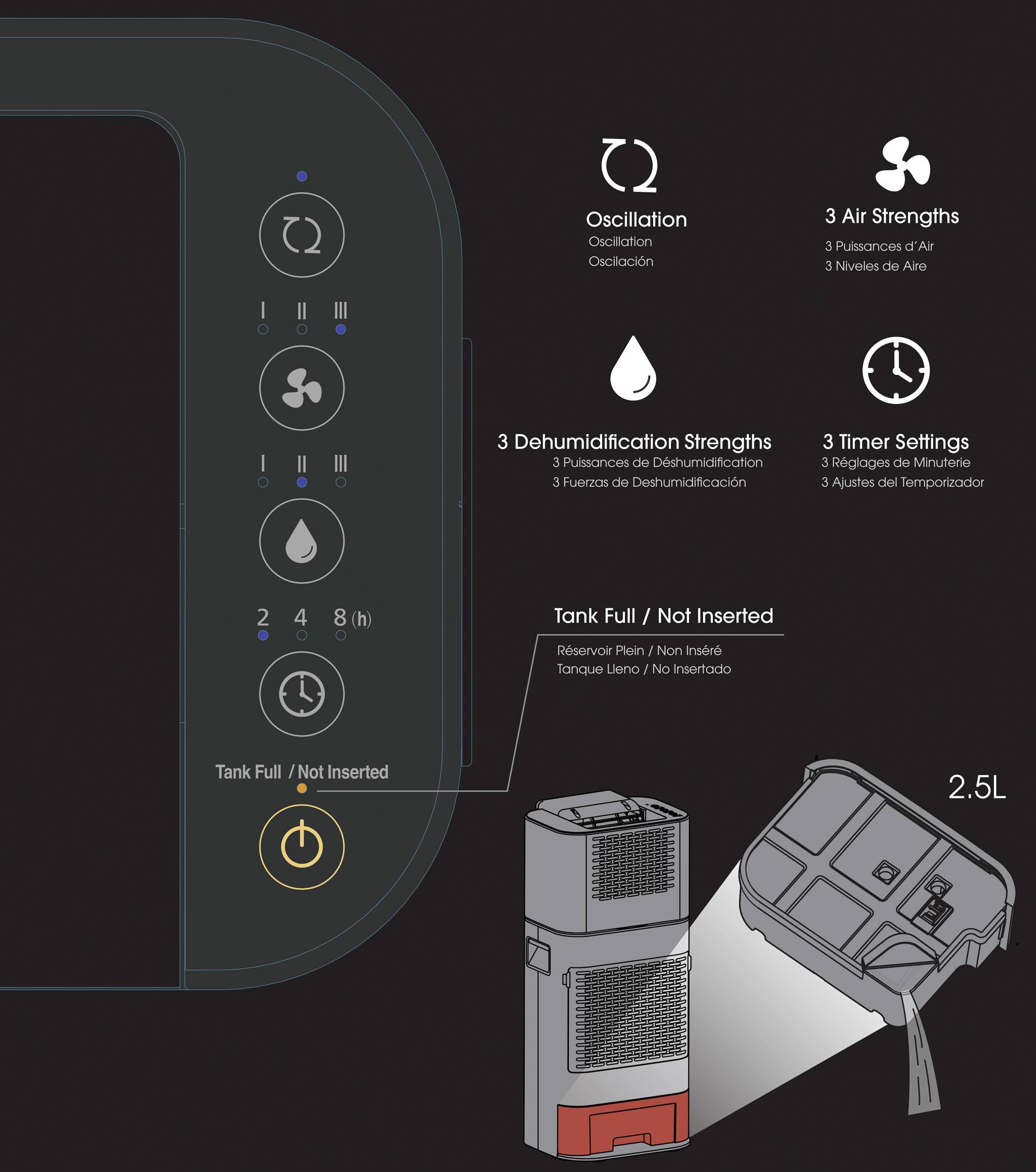 I II III

I II III

2 4 8 (h)

Tank Full / Not Inserted

Oscillation
Oscillation
Oscilación

3 Air Strengths
3 Puissances d'Air
3 Niveles de Aire

3 Dehumidification Strengths
3 Puissances de Déshumidification
3 Fuerzas de Deshumidificación

3 Timer Settings
3 Réglages de Minuterie
3 Ajustes del Temporizador

Tank Full / Not Inserted
Réservoir Plein / Non Inséré
Tanque Lleno / No Insertado

2.5L