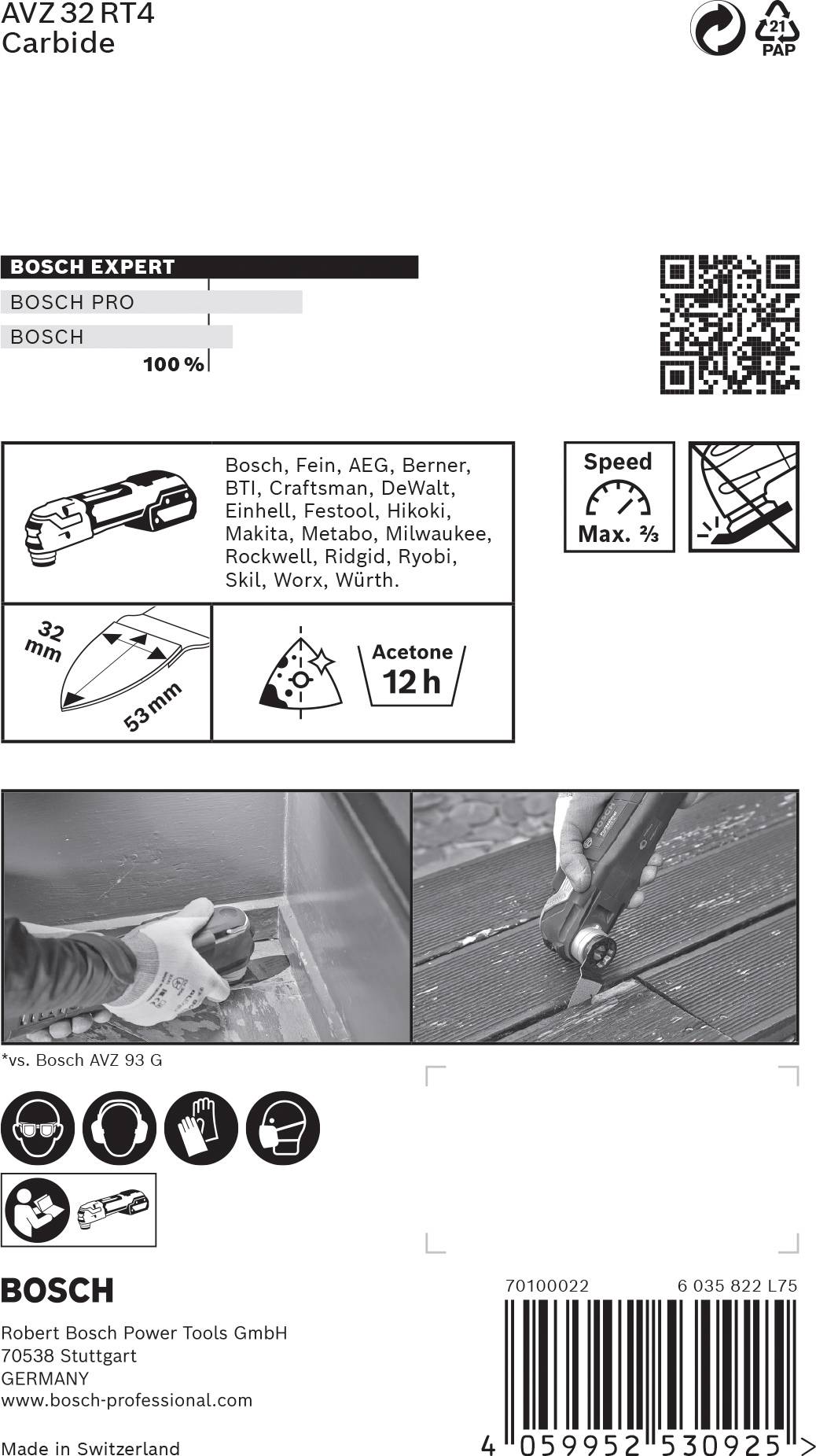 AVZ 32 RT4
Carbide

21
PAP

BOSCH EXPERT
BOSCH PRO
BOSCH
100 %

Bosch, Fein, AEG, Berner, BTI, Craftsman, DeWalt, Einhell, Festool, Hikoki, Makita, Metabo, Milwaukee, Rockwell, Ridgid, Ryobi, Skil, Worx, Würth.

Speed
Max. ⅔

32 mm
53 mm

Acetone
12 h

*vs. Bosch AVZ 93 G

BOSCH

Robert Bosch Power Tools GmbH
70538 Stuttgart
GERMANY
www.bosch-professional.com

Made in Switzerland

70100022
6 035 822 L75

4 059952 530925 >