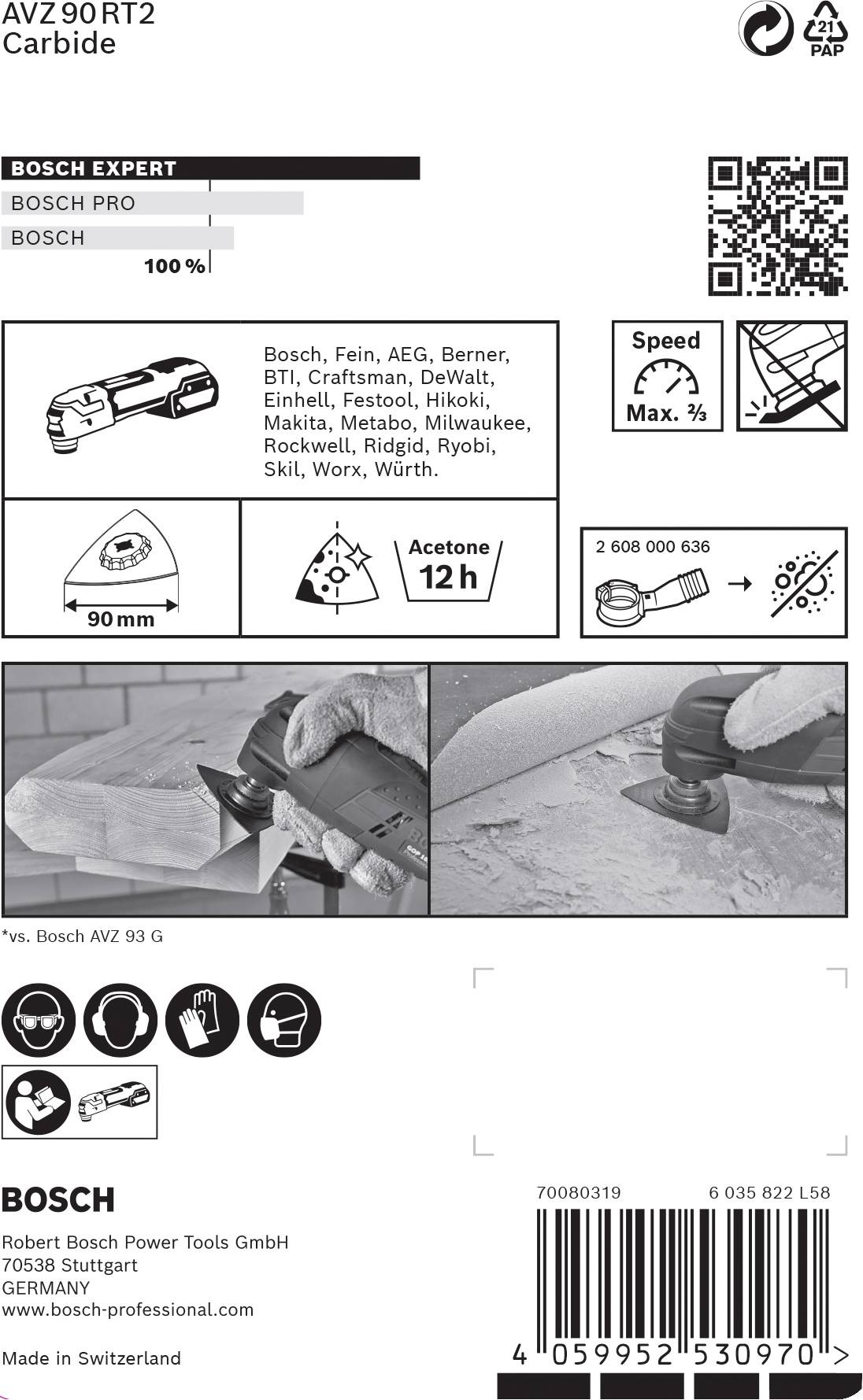 AVZ 90 RT2
Carbide

21
PAP

BOSCH EXPERT
BOSCH PRO
BOSCH
100 %

Bosch, Fein, AEG, Berner, BTI, Craftsman, DeWalt, Einhell, Festool, Hikoki, Makita, Metabo, Milwaukee, Rockwell, Ridgid, Ryobi, Skil, Worx, Würth.

Speed
Max. ⅔

90 mm

Acetone
12 h

2 608 000 636

*vs. Bosch AVZ 93 G

BOSCH
Robert Bosch Power Tools GmbH
70538 Stuttgart
GERMANY
www.bosch-professional.com

Made in Switzerland

70080319
6 035 822 L58

4 059952 530970 >