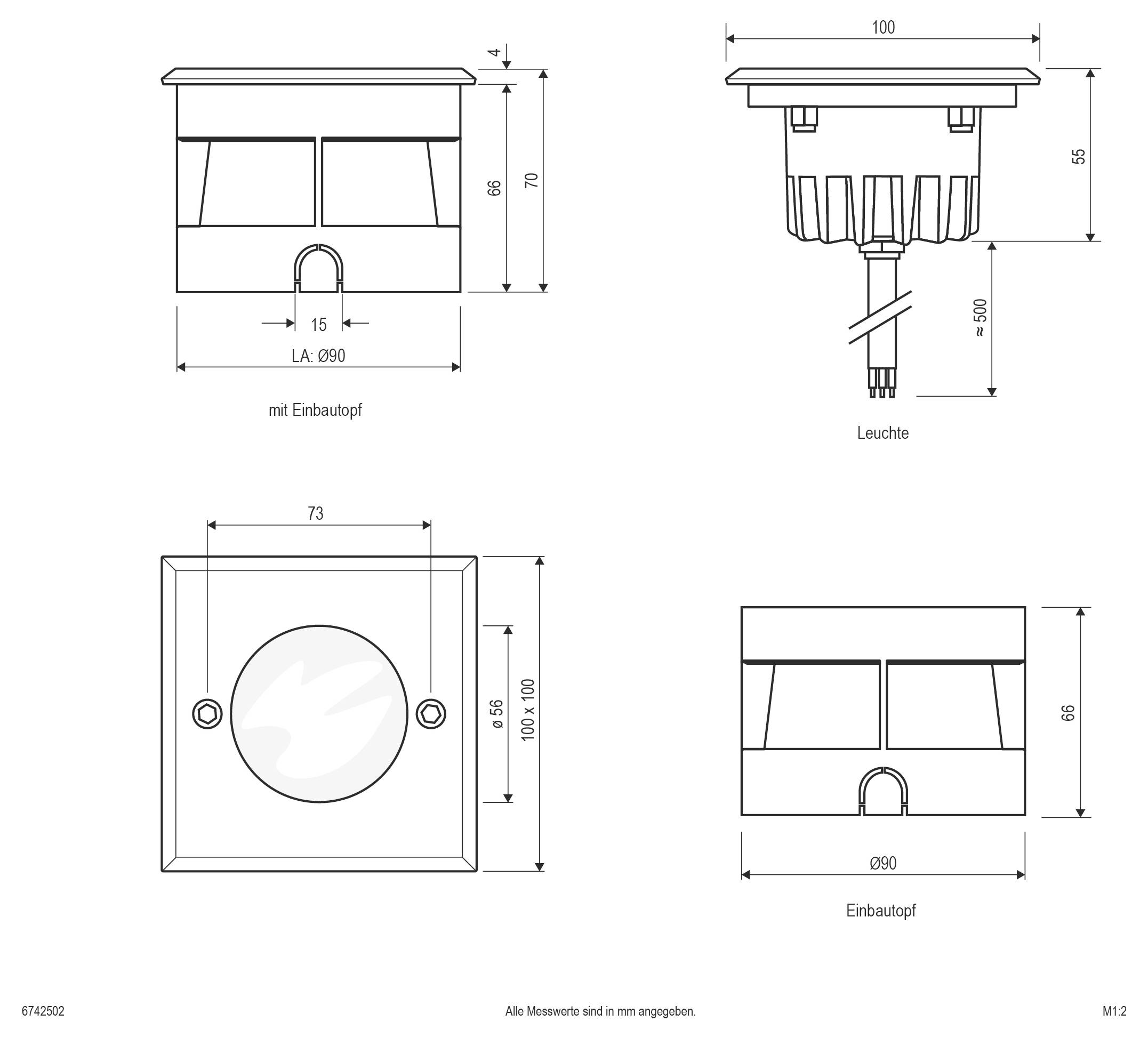 4

66

70

15

LA: Ø90

mit Einbautopf

100

55

≈ 500

Leuchte

73

ø 56

100 x 100

66

Ø90

Einbautopf

6742502

Alle Messwerte sind in mm angegeben.

M1:2