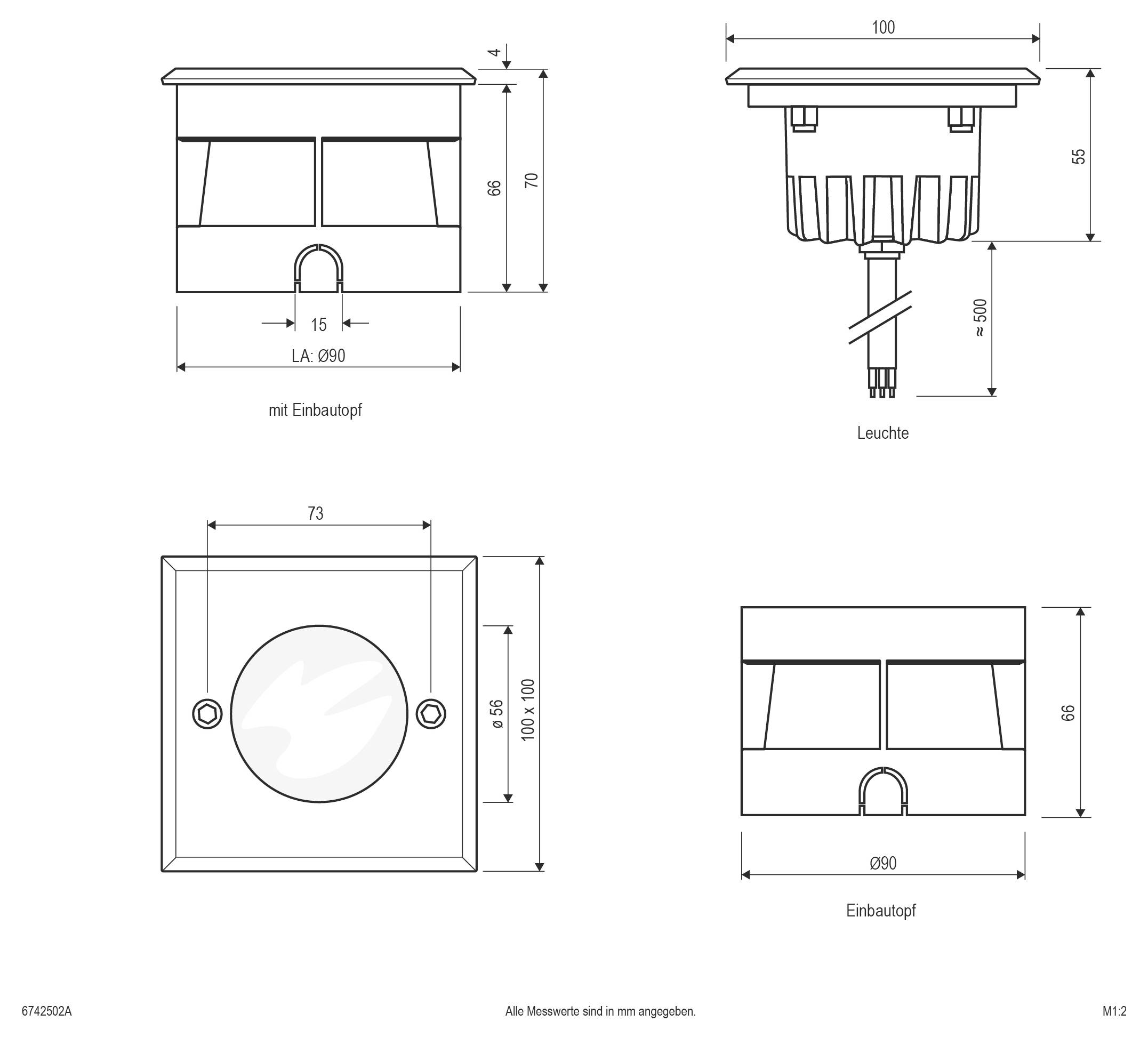 4

66

70

15

LA: Ø90

mit Einbautopf

100

55

≈ 500

Leuchte

73

ø 56

100 x 100

66

Ø90

Einbautopf

6742502A

Alle Messwerte sind in mm angegeben.

M1:2