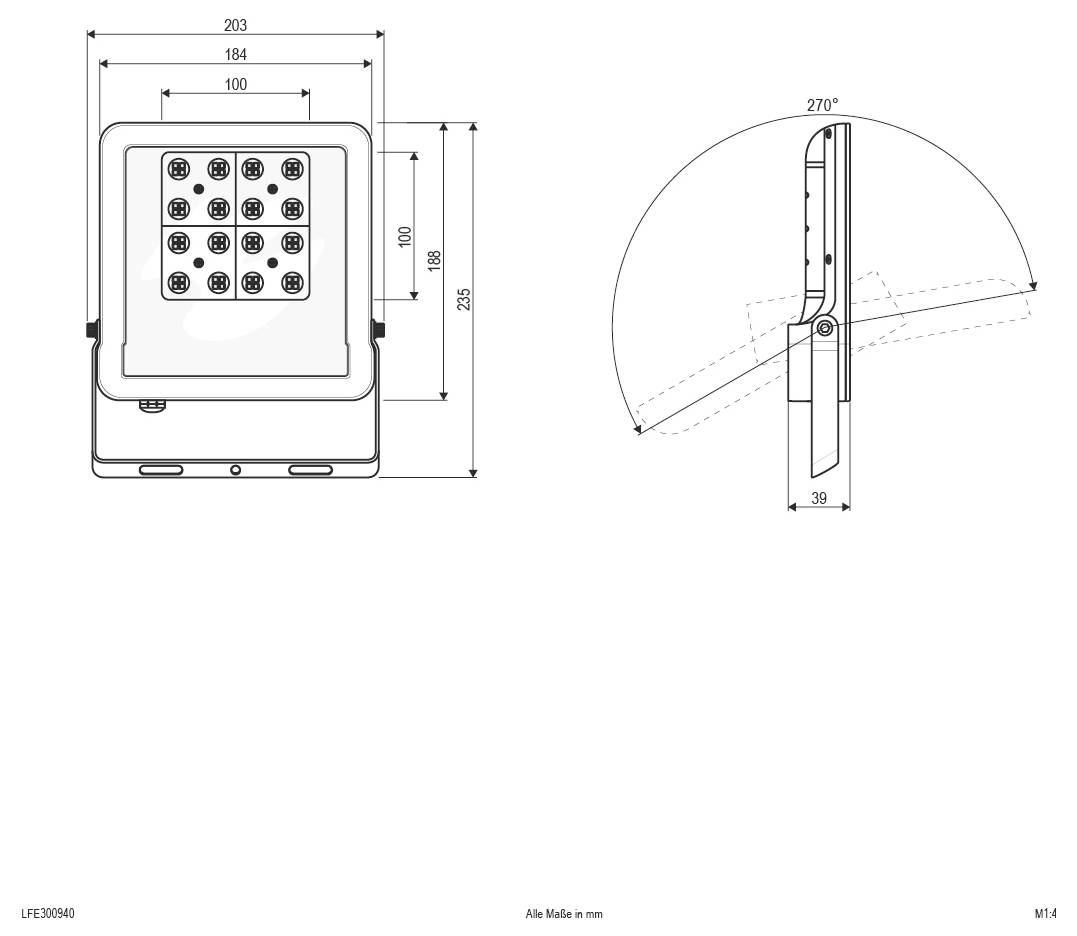 203
184
100
100
188
235
270°
39

LFE300940
Alle Maße in mm
M1:4