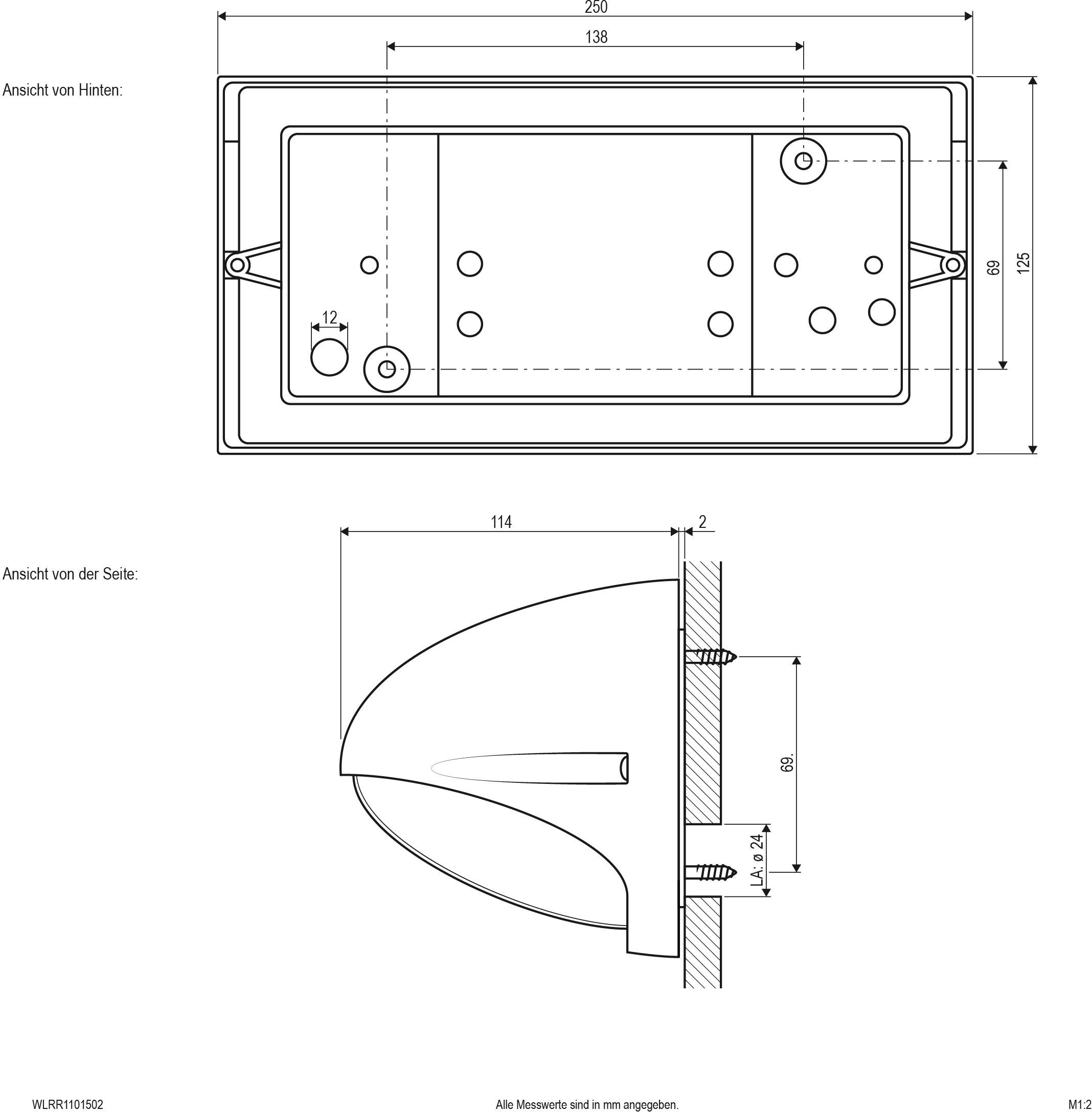 250

138

Ansicht von Hinten:

12

69

125

114

2

Ansicht von der Seite:

69.

LA: ø 24

WLRR1101502

Alle Messwerte sind in mm angegeben.

M1:2