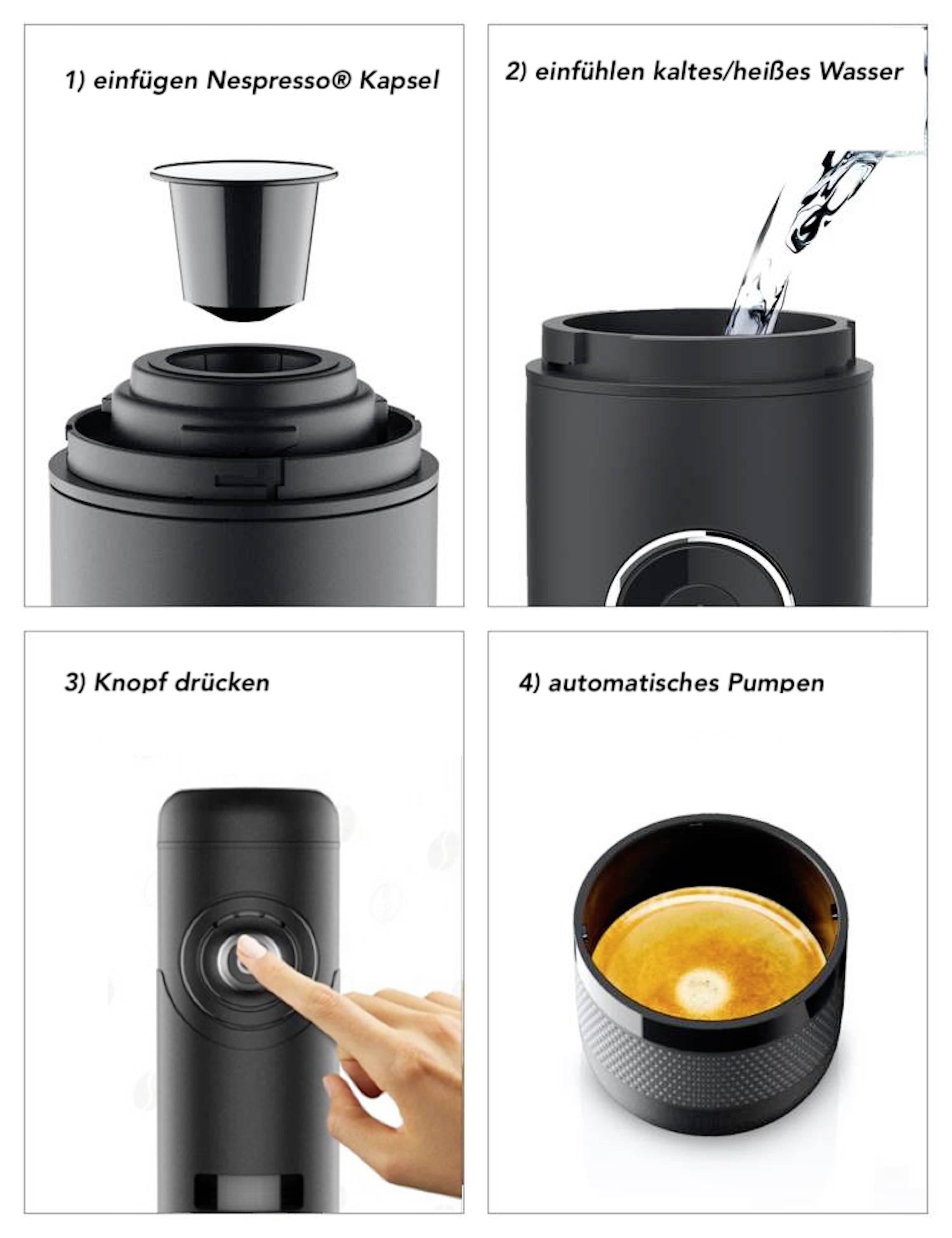 1) einfügen Nespresso® Kapsel

2) einfühlen kaltes/heißes Wasser

3) Knopf drücken

4) automatisches Pumpen