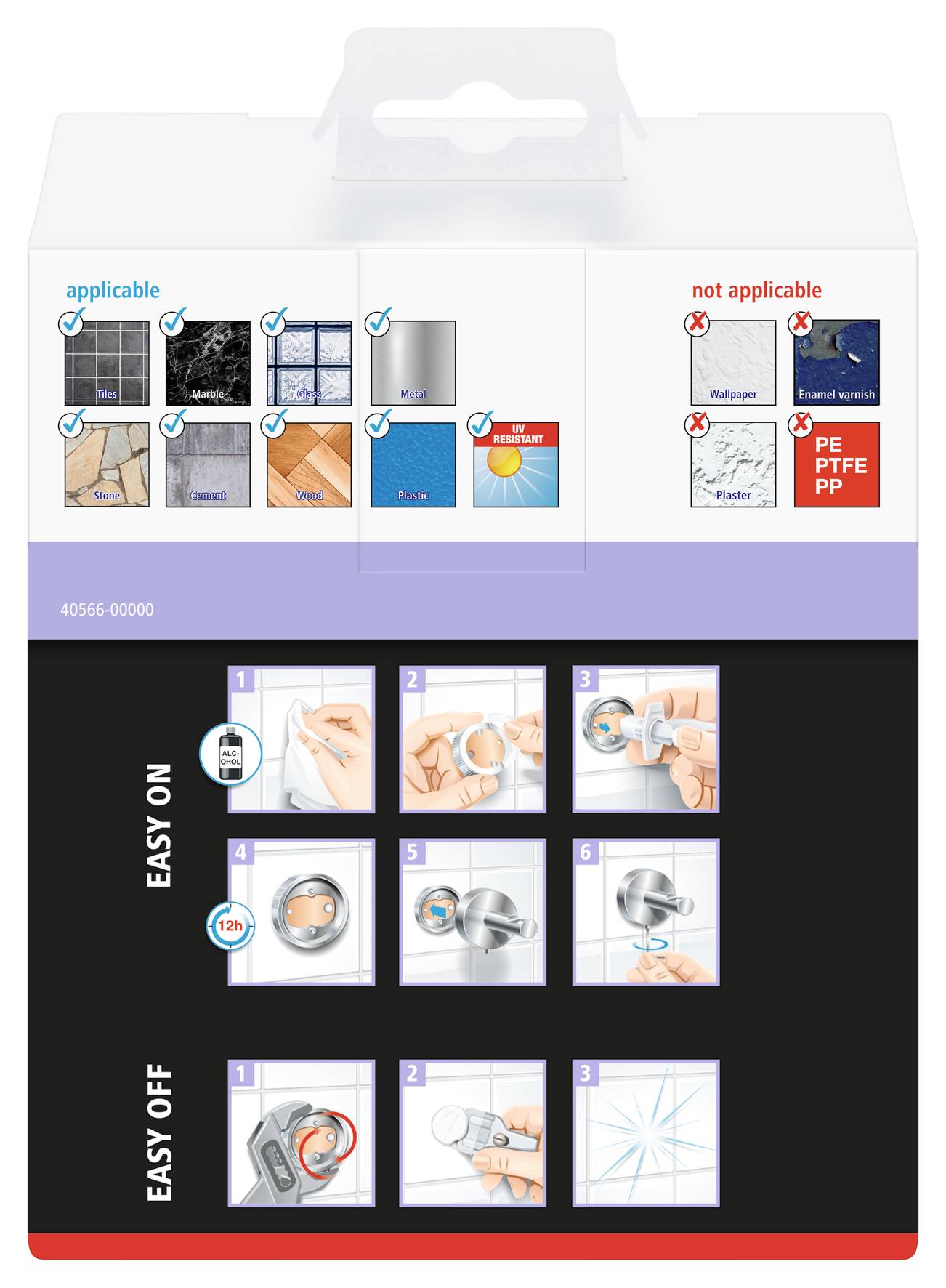 applicable

Tiles
Marble
Glass
Metal
Stone
Cement
Wood
Plastic
UV RESISTANT

not applicable

Wallpaper
Enamel varnish
Plaster
PE
PTFE
PP

40566-00000

EASY ON

1
ALC-OHOL
2
3
4
12h
5
6

EASY OFF

1
2
3