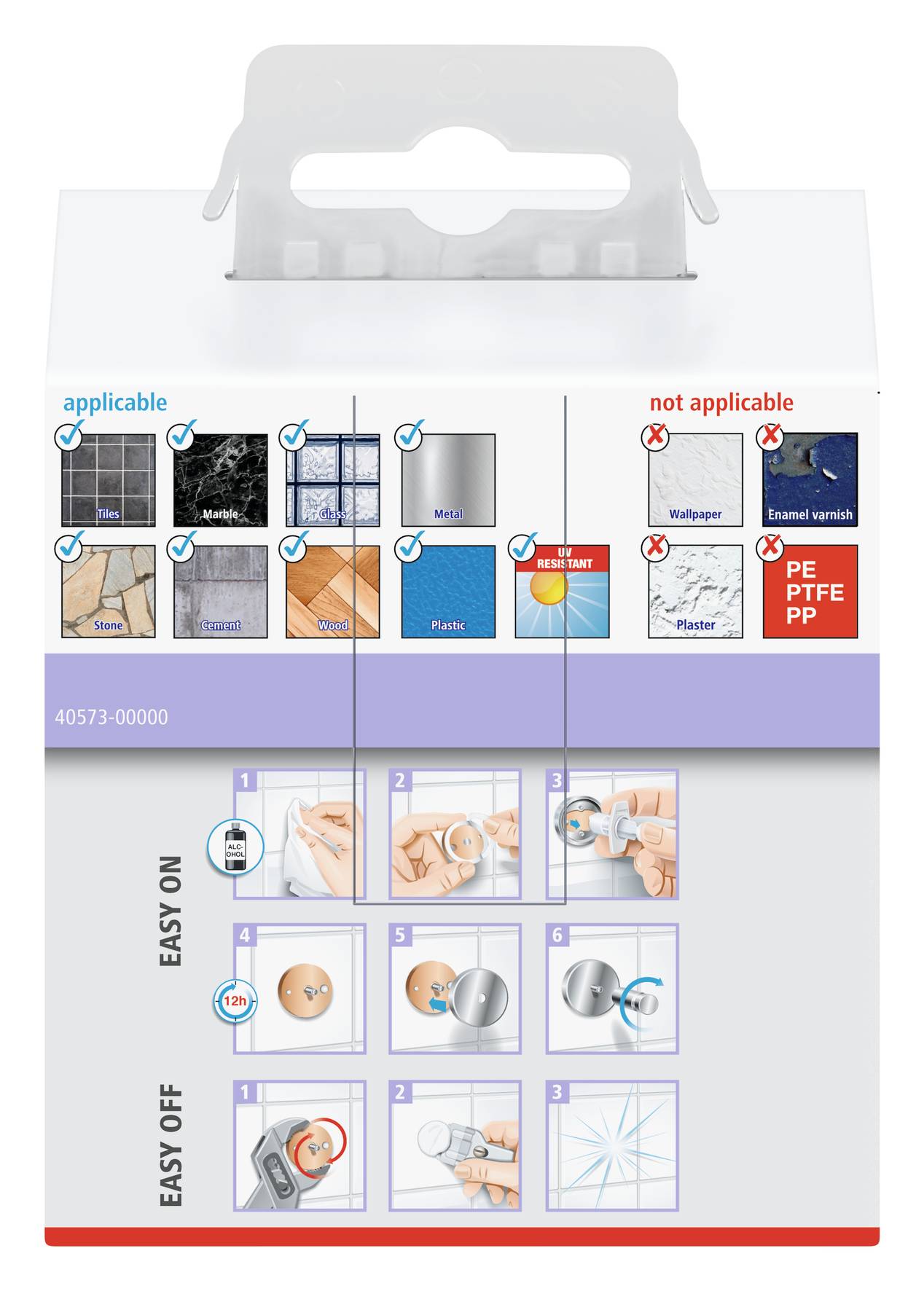 applicable

Tiles
Marble
Glass
Metal
Stone
Cement
Wood
Plastic
UV RESISTANT

not applicable

Wallpaper
Enamel varnish
Plaster
PE PTFE PP

40573-00000

EASY ON

1
ALC-OHOL
2
3
4
12h
5
6

EASY OFF

1
2
3