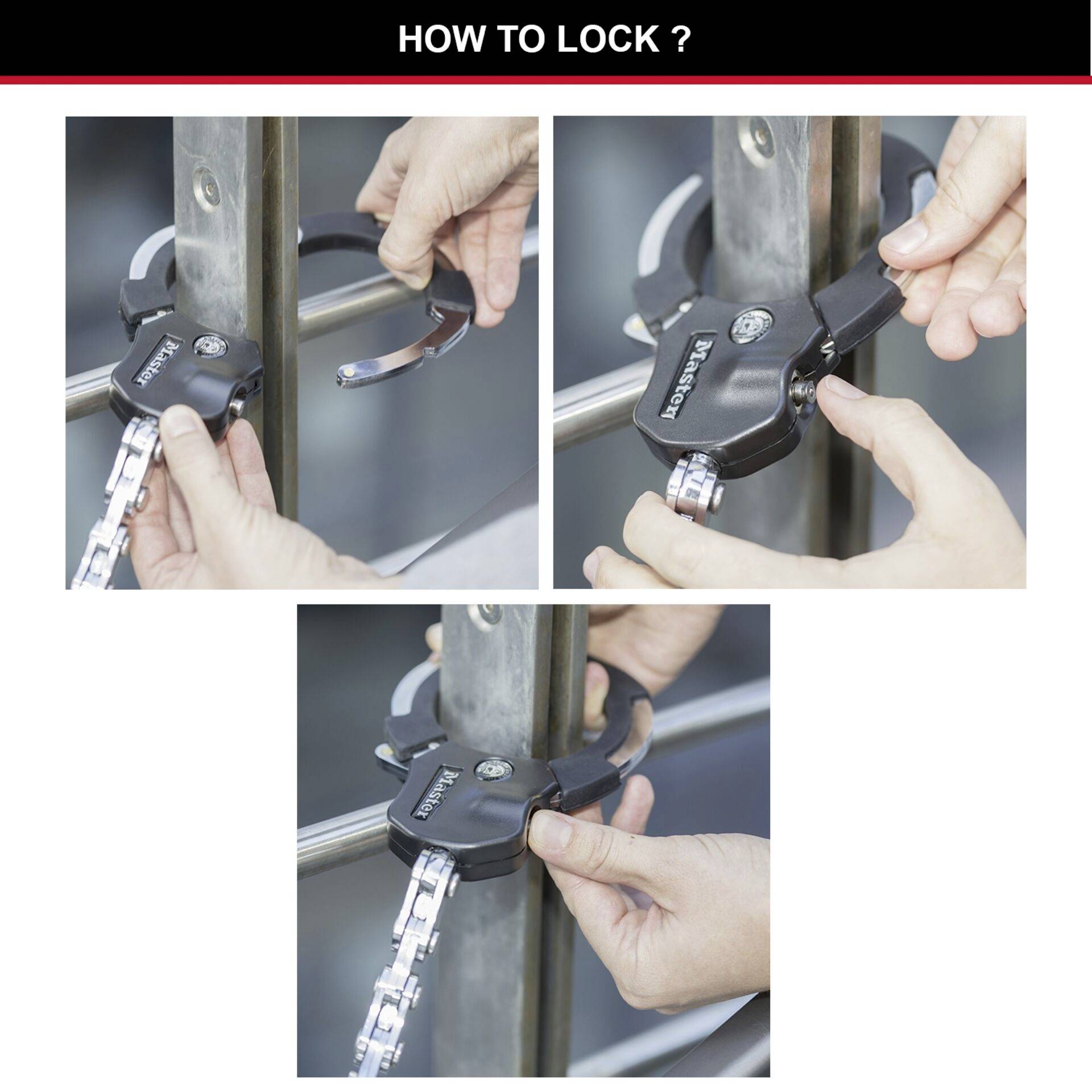 HOW TO LOCK ?

Master

Master

Master