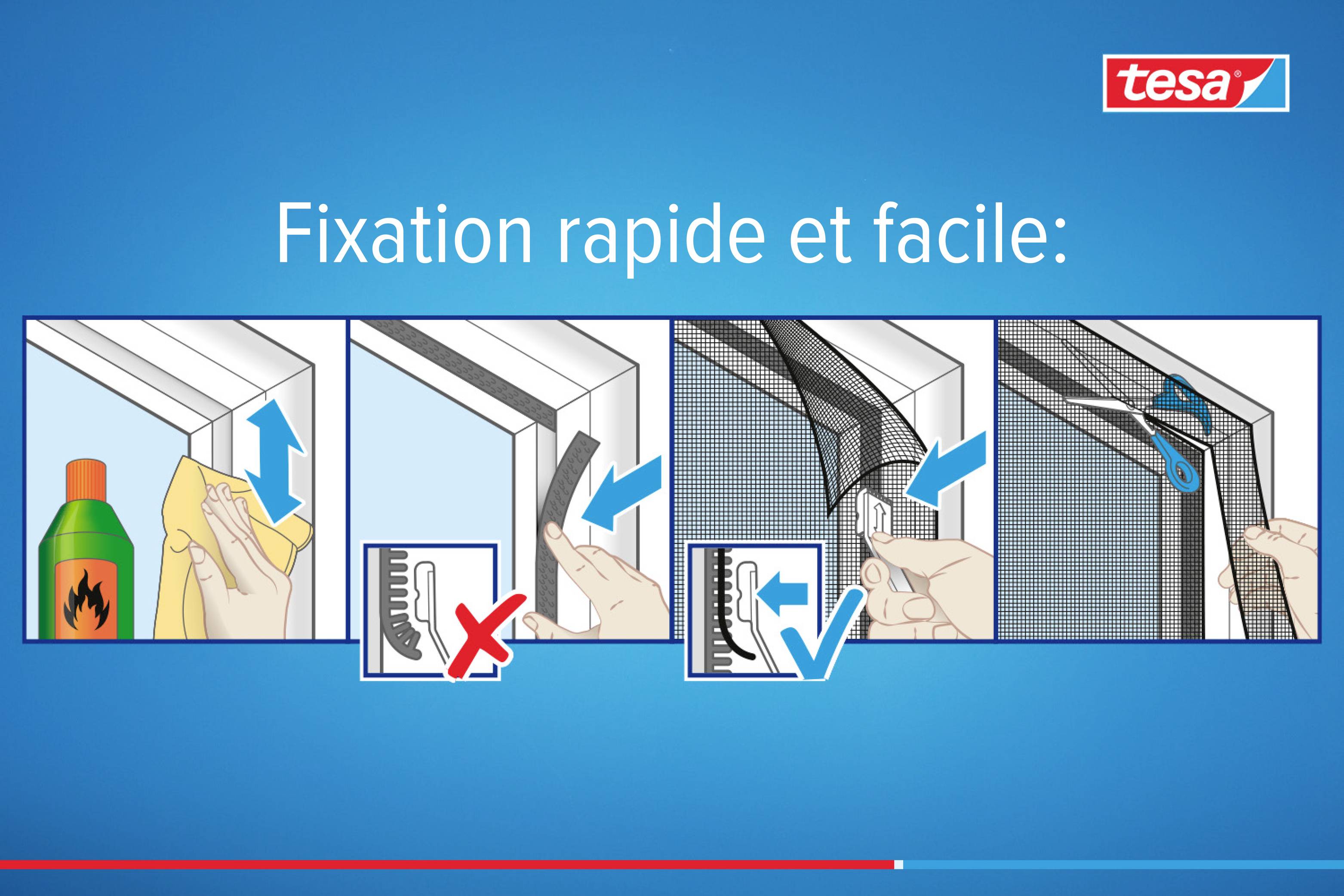 tesa®

Fixation rapide et facile: