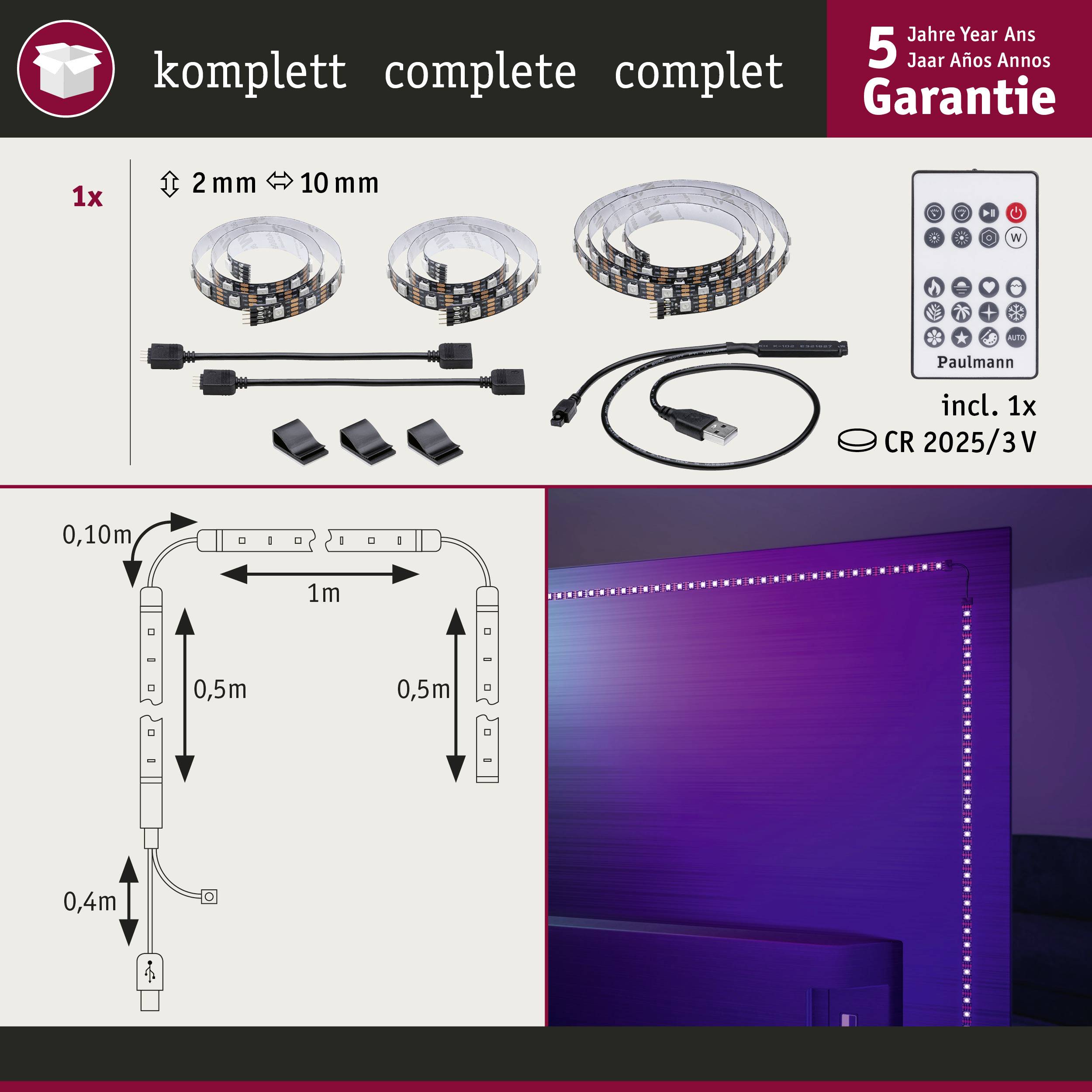 komplett complete complet

5 Jahre Year Ans Jaar Años Annos
Garantie

1x

2 mm 10 mm

W

AUTO

Paulmann

incl. 1x
CR 2025/3 V

0,10m

1m

0,5m

0,5m

0,4m