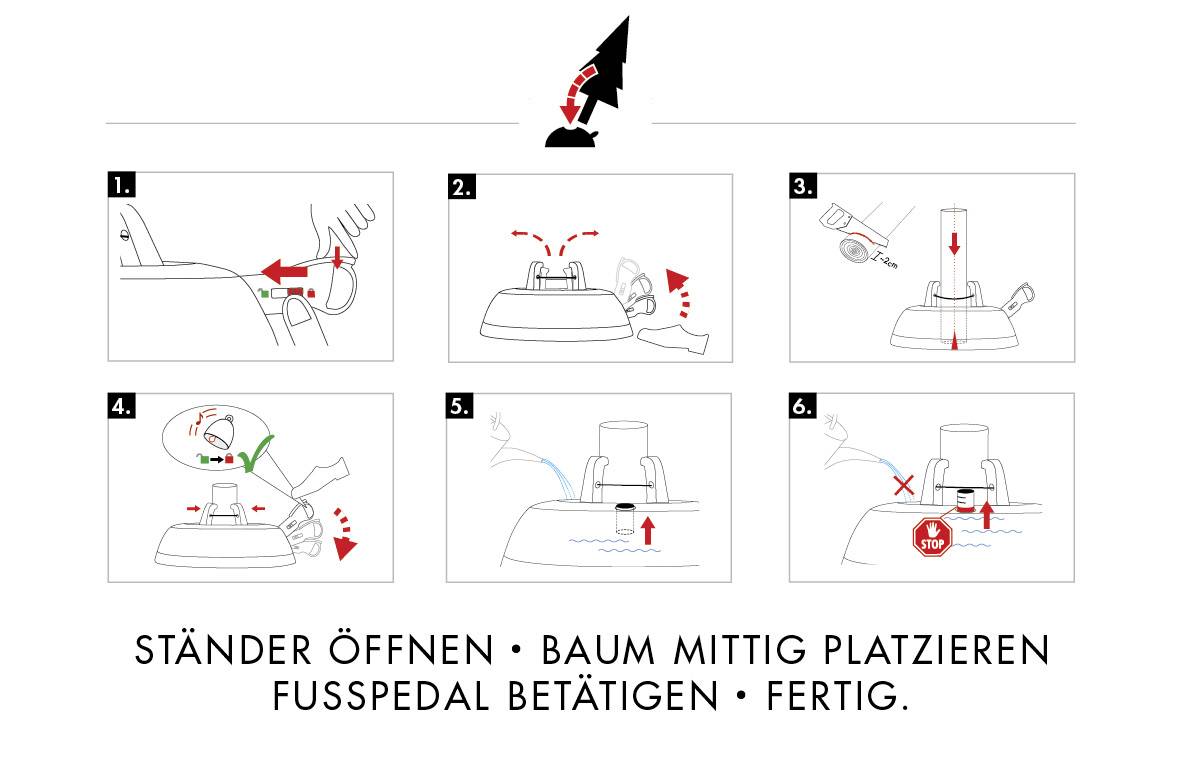 1.

2.

3.

1-2cm

4.

5.

6.

STOP

STÄNDER ÖFFNEN • BAUM MITTIG PLATZIEREN
FUSSPEDAL BETÄTIGEN • FERTIG.