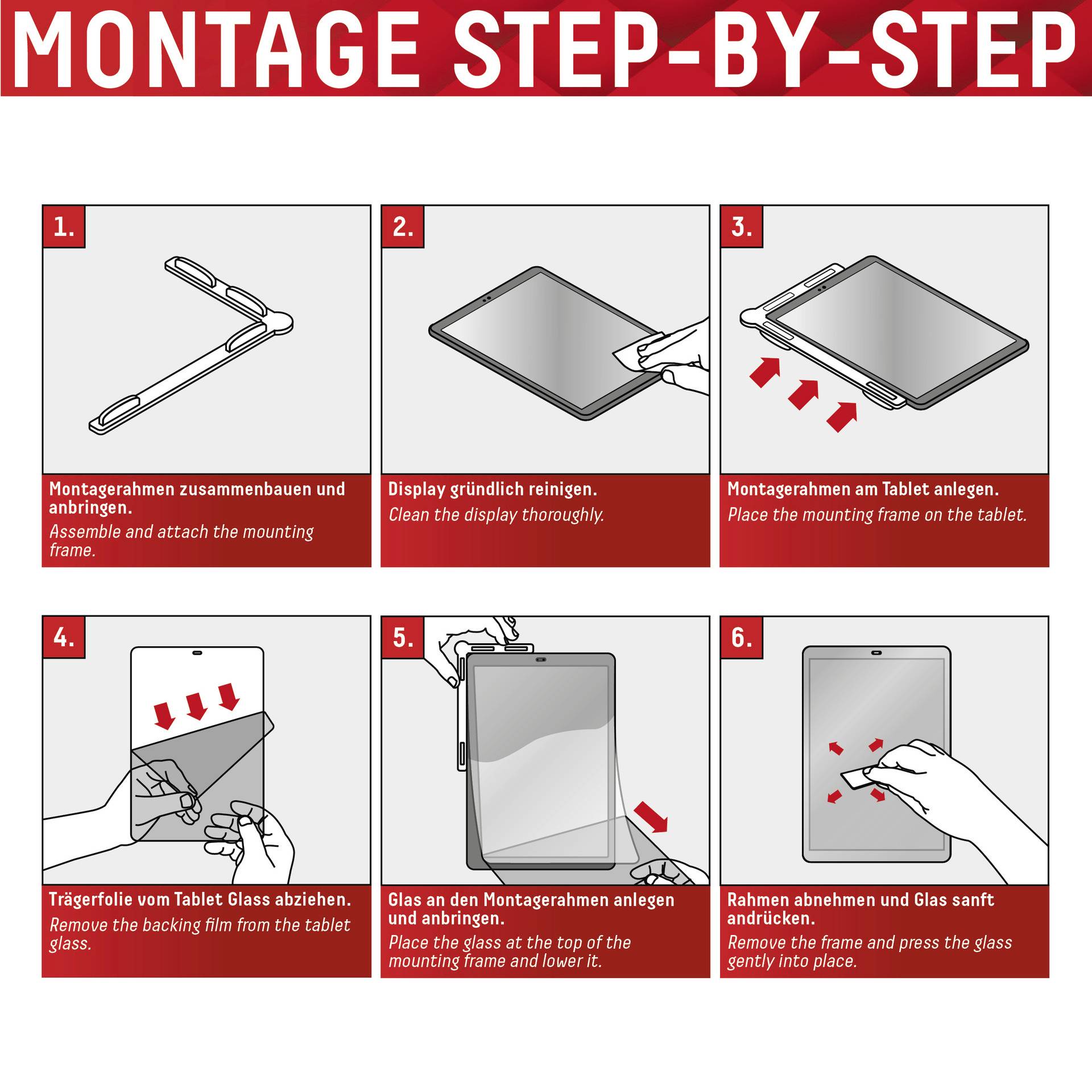 MONTAGE STEP-BY-STEP

1.

Montagerahmen zusammenbauen und anbringen.
Assemble and attach the mounting frame.

2.

Display gründlich reinigen.
Clean the display thoroughly.

3.

Montagerahmen am Tablet anlegen.
Place the mounting frame on the tablet.

4.

Trägerfolie vom Tablet Glass abziehen.
Remove the backing film from the tablet glass.

5.

Glas an den Montagerahmen anlegen und anbringen.
Place the glass at the top of the mounting frame and lower it.

6.

Rahmen abnehmen und Glas sanft andrücken.
Remove the frame and press the glass gently into place.