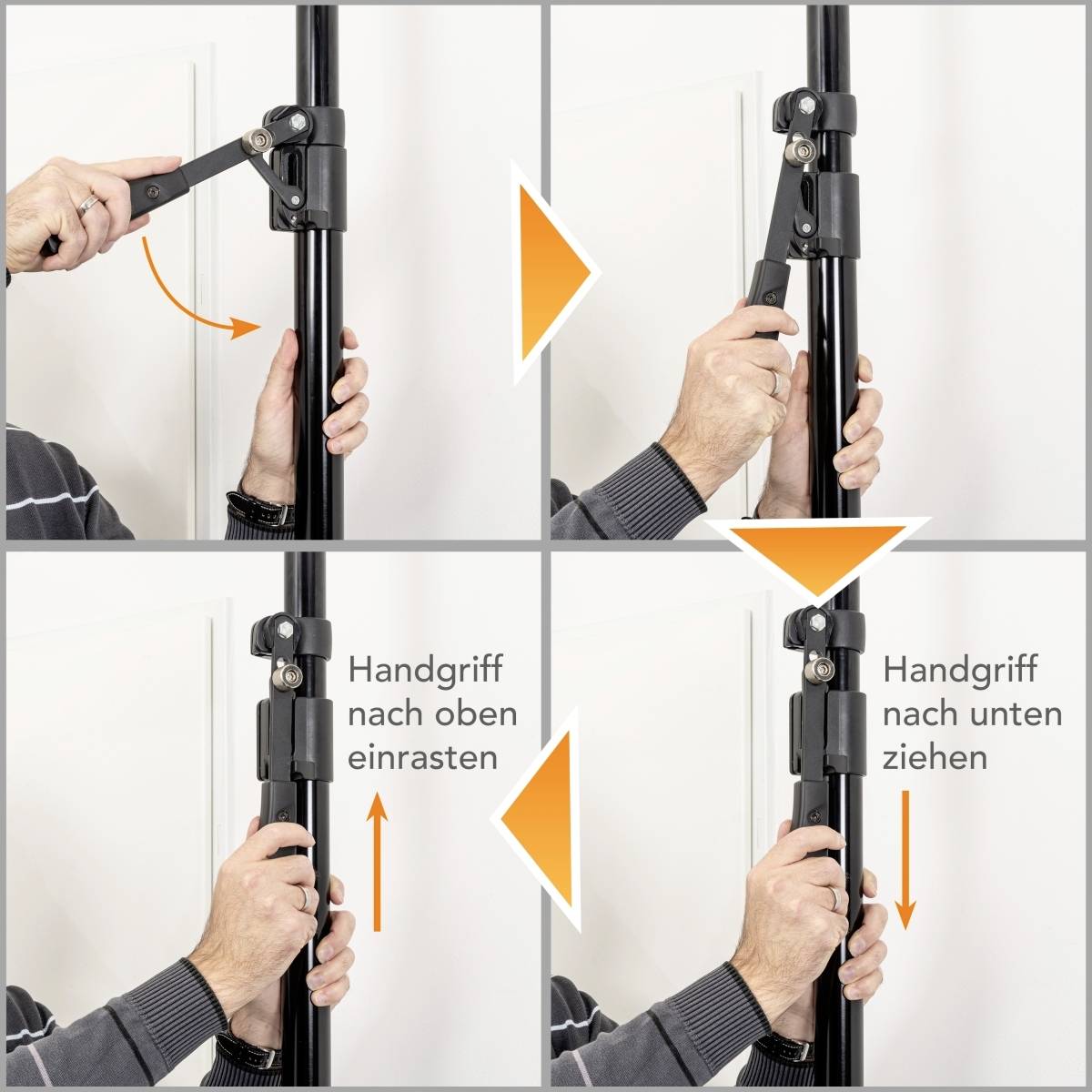 Handgriff nach unten ziehen

Handgriff nach oben einrasten