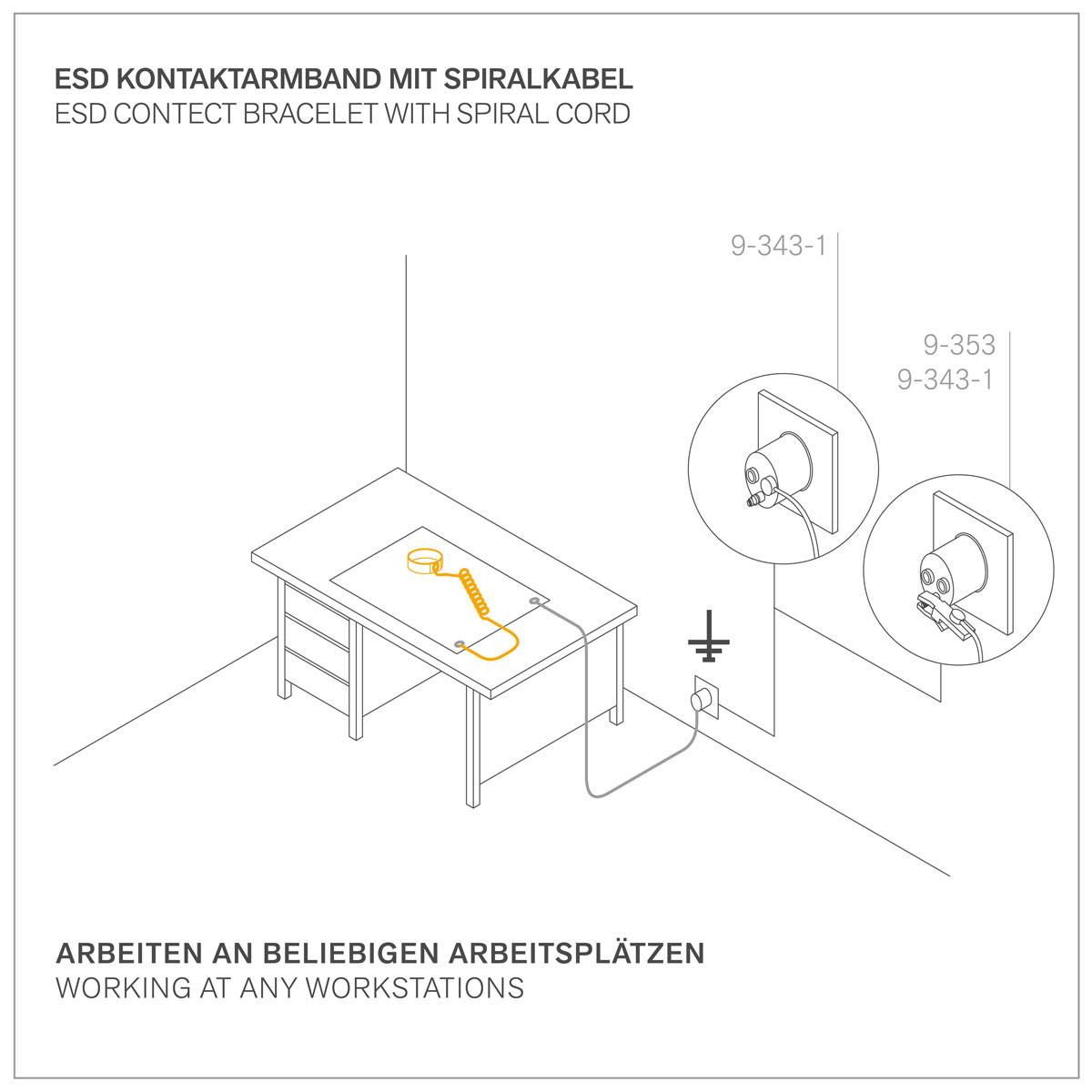 ESD KONTAKTARMBAND MIT SPIRALKABEL
ESD CONTECT BRACELET WITH SPIRAL CORD

9-343-1

9-353
9-343-1

ARBEITEN AN BELIEBIGEN ARBEITSPLÄTZEN
WORKING AT ANY WORKSTATIONS