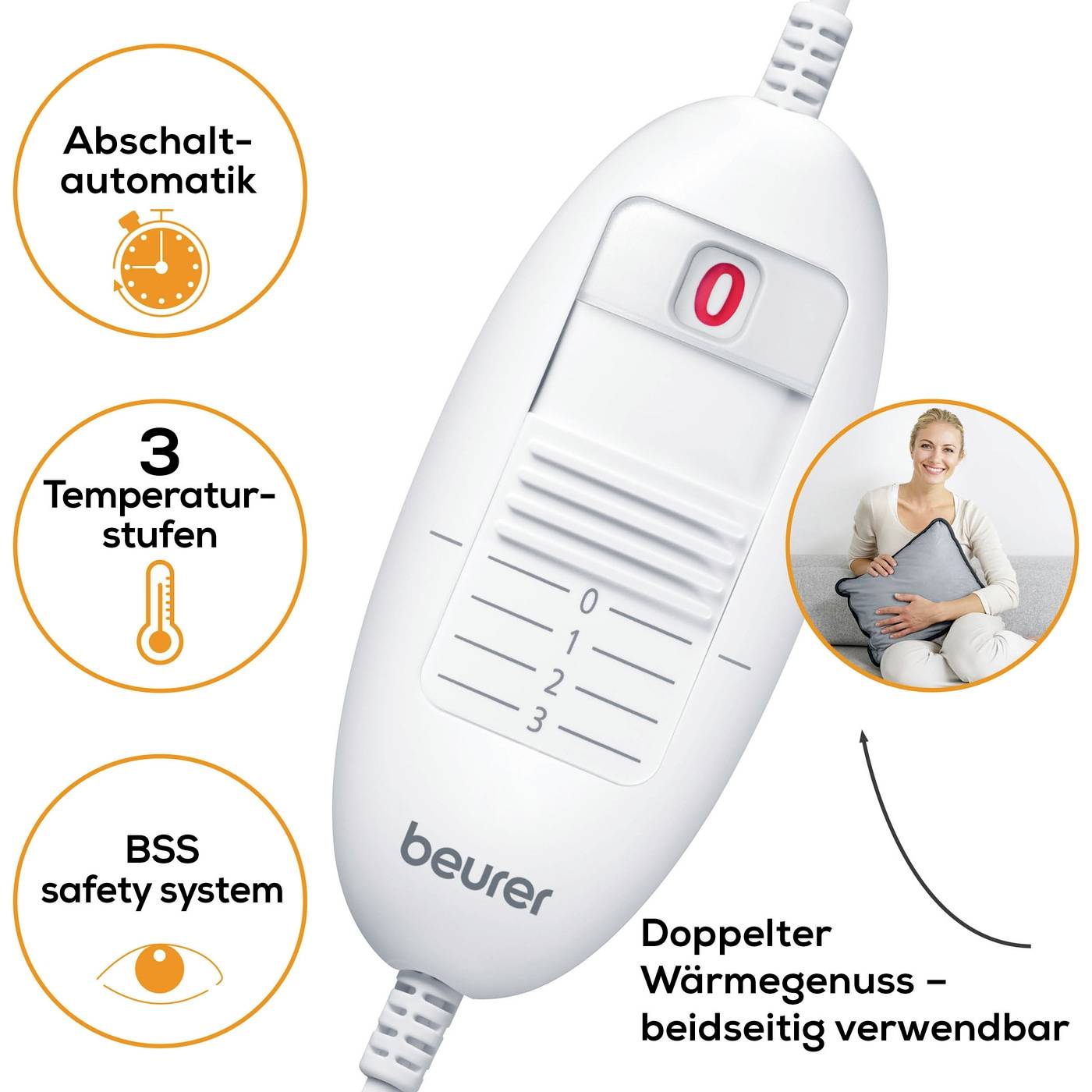 Abschalt-automatik

3 Temperatur-stufen

BSS safety system

0

0
1
2
3

beurer

Doppelter Wärmegenuss – beidseitig verwendbar