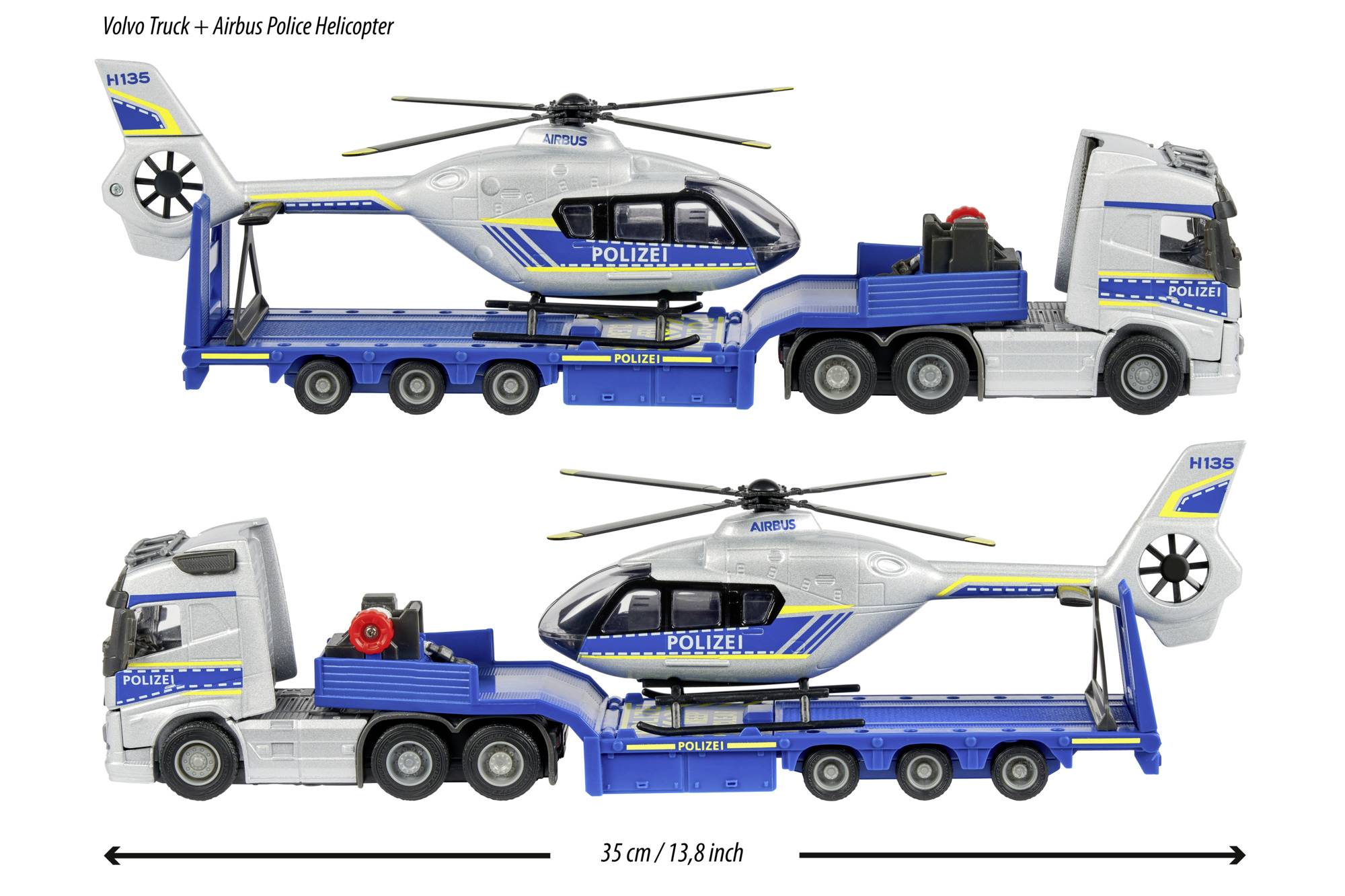 Volvo Truck + Airbus Police Helicopter

H135

AIRBUS

POLIZEI

POLIZEI

POLIZEI

H135

AIRBUS

POLIZEI

POLIZEI

POLIZEI

35 cm / 13,8 inch