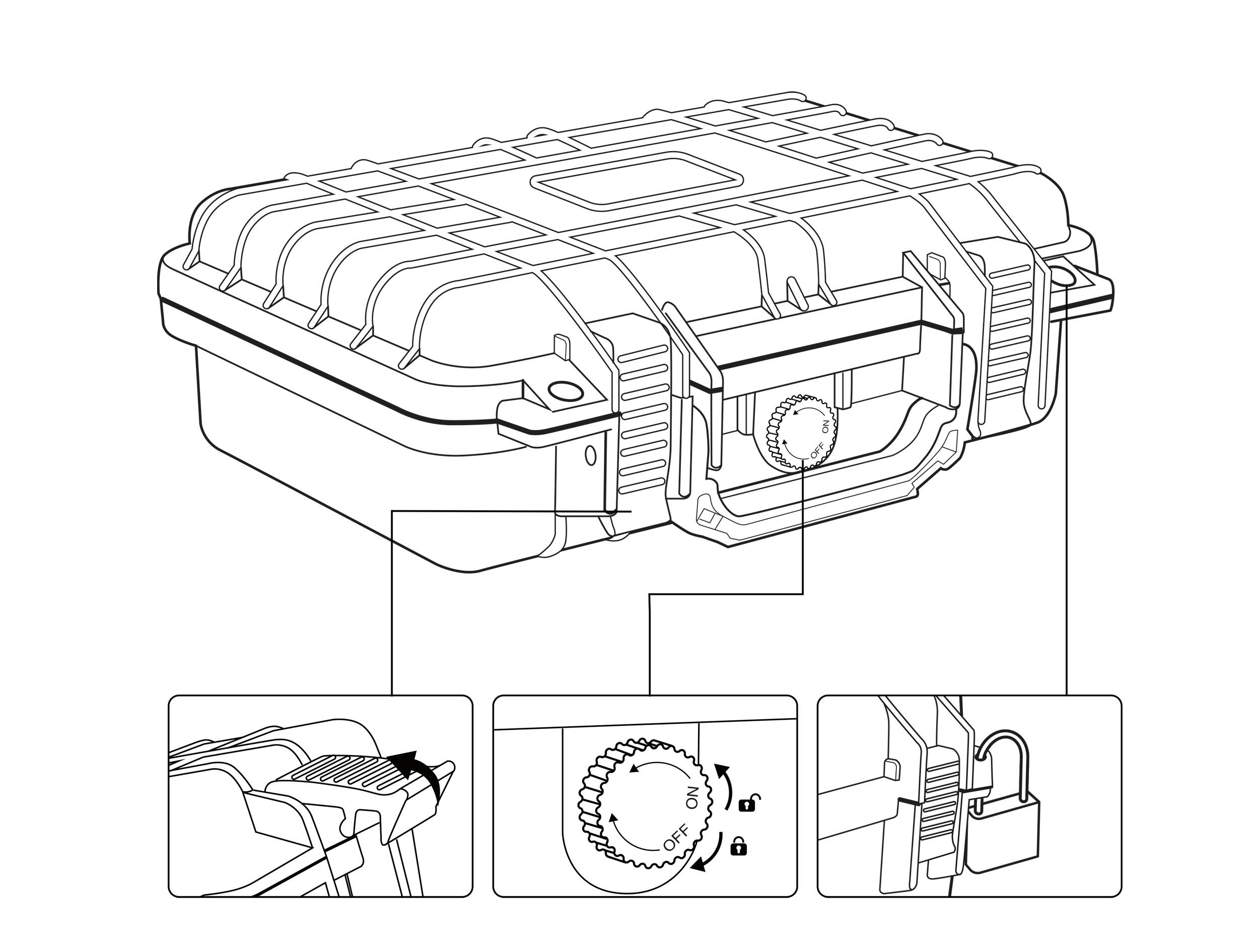 ON
OFF

ON
OFF