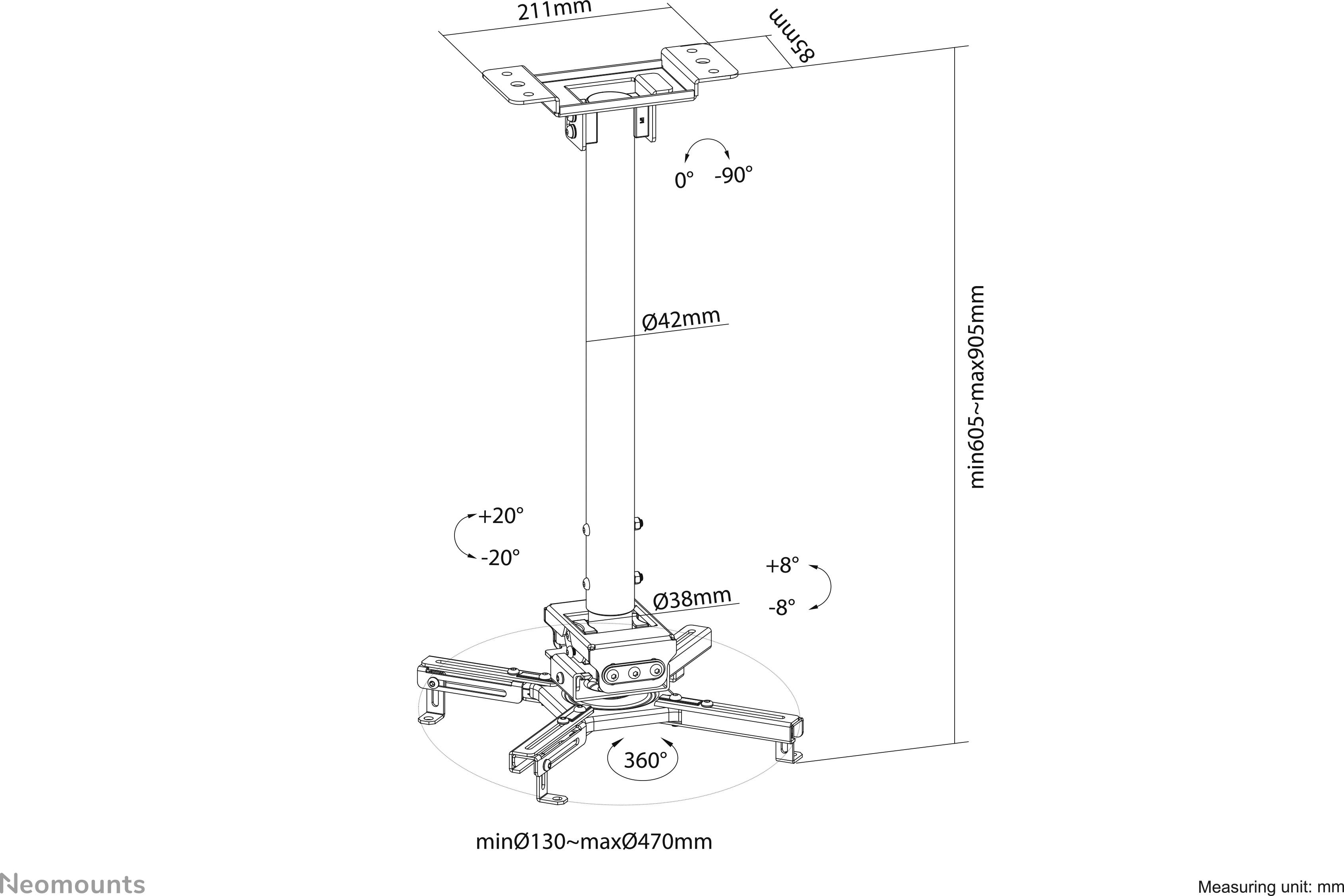 211mm

85mm

0° -90°

Ø42mm

min605~max905mm

+20°

-20°

+8°

-8°

Ø38mm

360°

minØ130~maxØ470mm

Neomounts

Measuring unit: mm