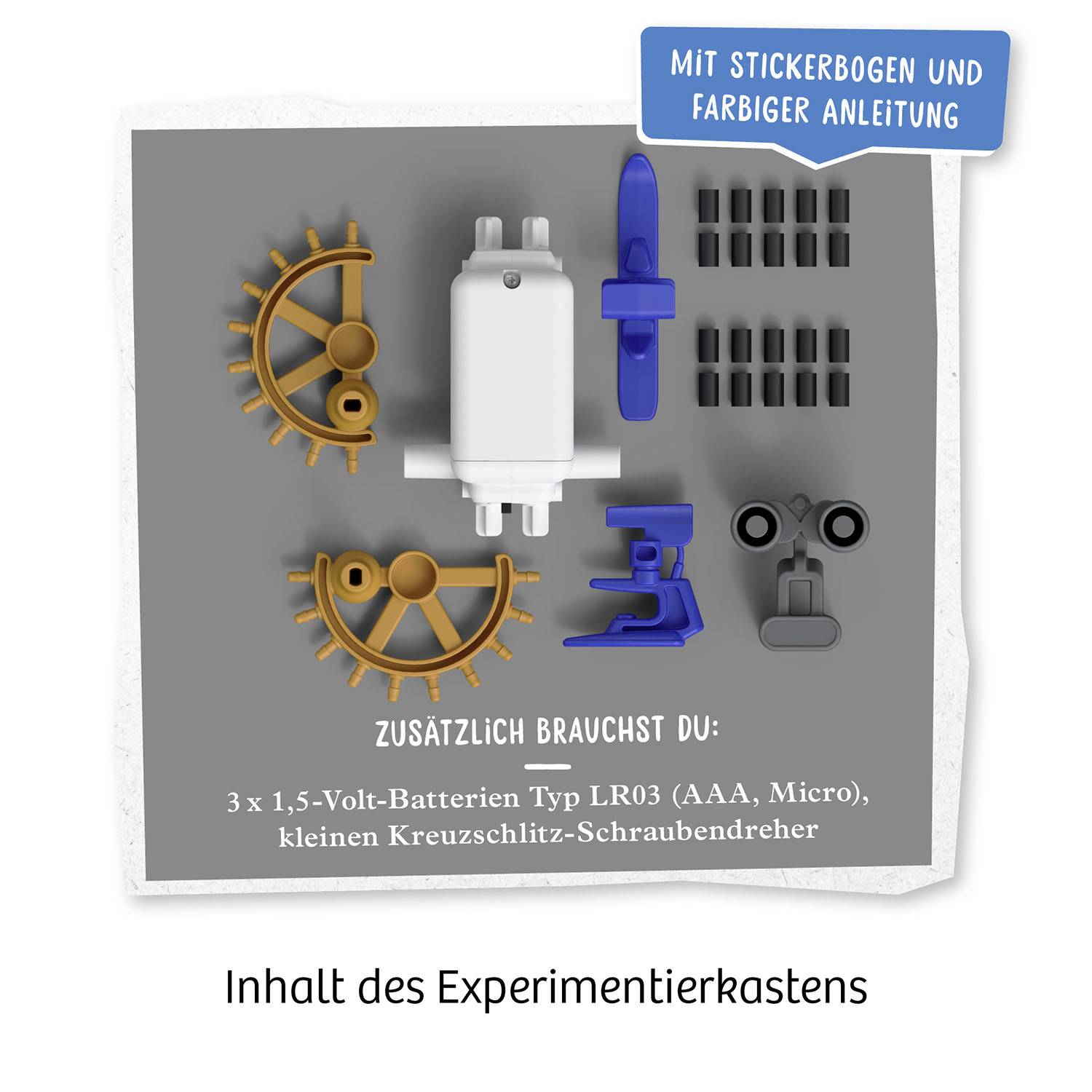 MIT STICKERBOGEN UND FARBIGER ANLEITUNG

ZUSÄTZLICH BRAUCHST DU:

3 x 1,5-Volt-Batterien Typ LR03 (AAA, Micro), kleinen Kreuzschlitz-Schraubendreher

Inhalt des Experimentierkastens