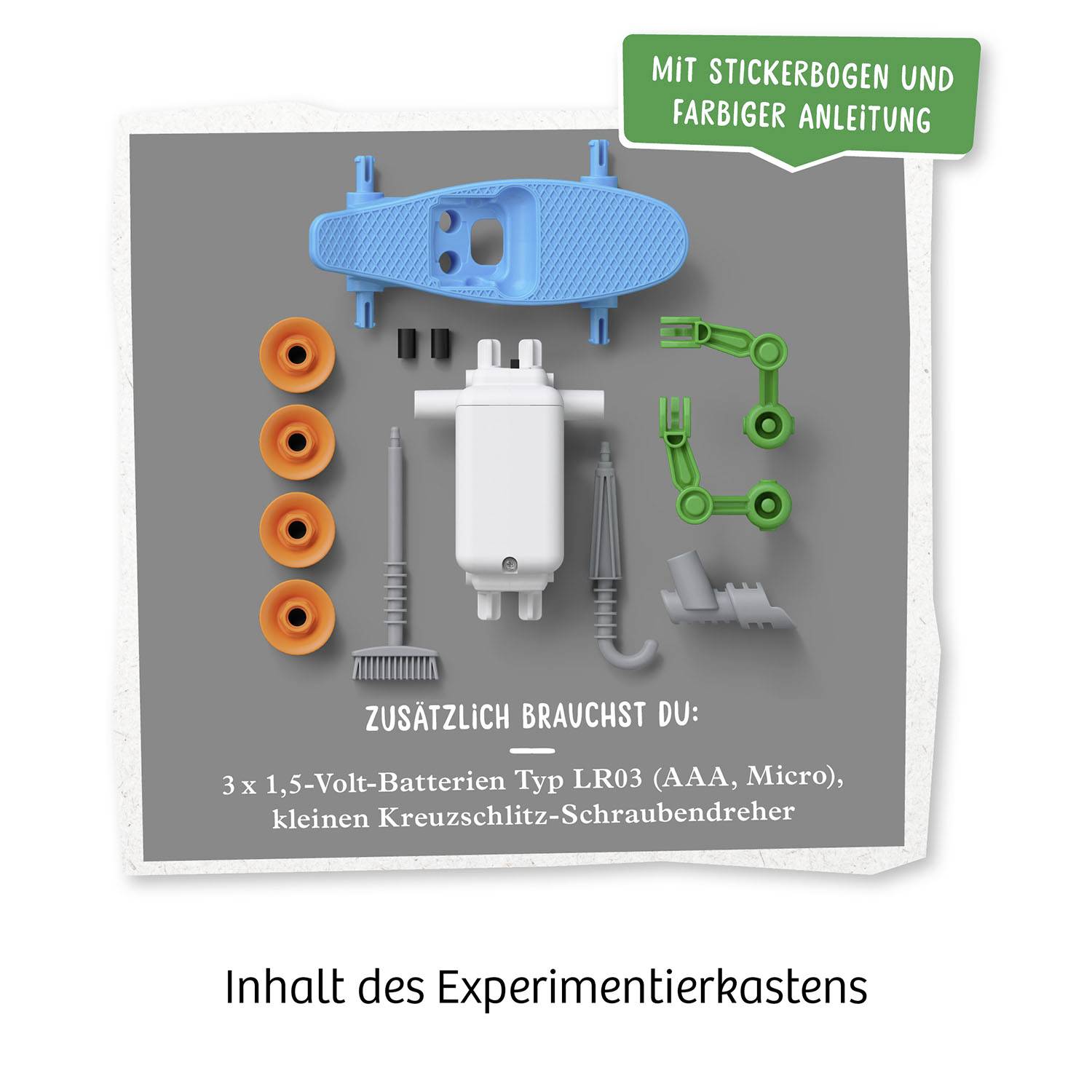 MIT STICKERBOGEN UND FARBIGER ANLEITUNG

ZUSÄTZLICH BRAUCHST DU:

3 x 1,5-Volt-Batterien Typ LR03 (AAA, Micro), kleinen Kreuzschlitz-Schraubendreher

Inhalt des Experimentierkastens