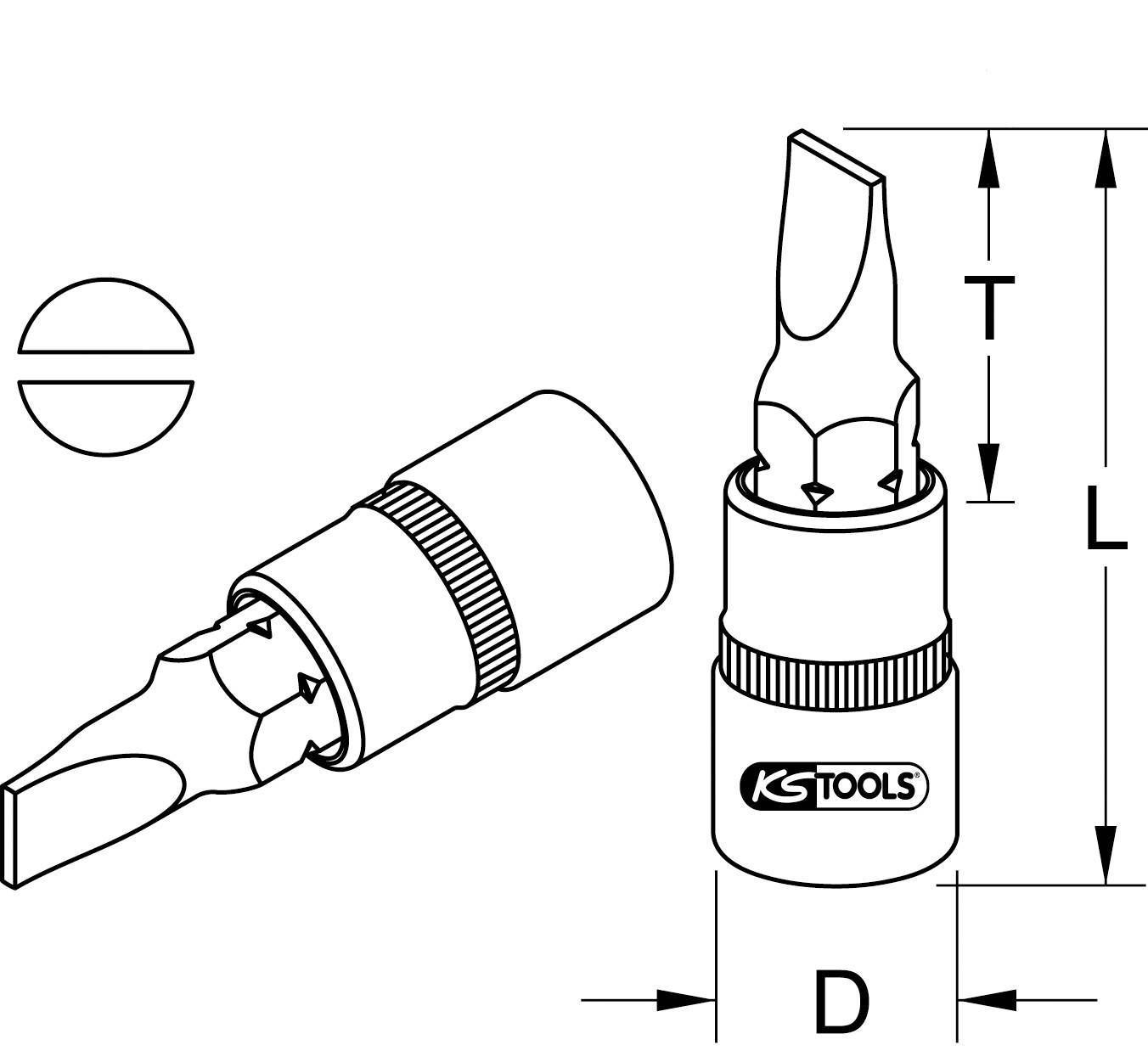 T
L
KS TOOLS®
D