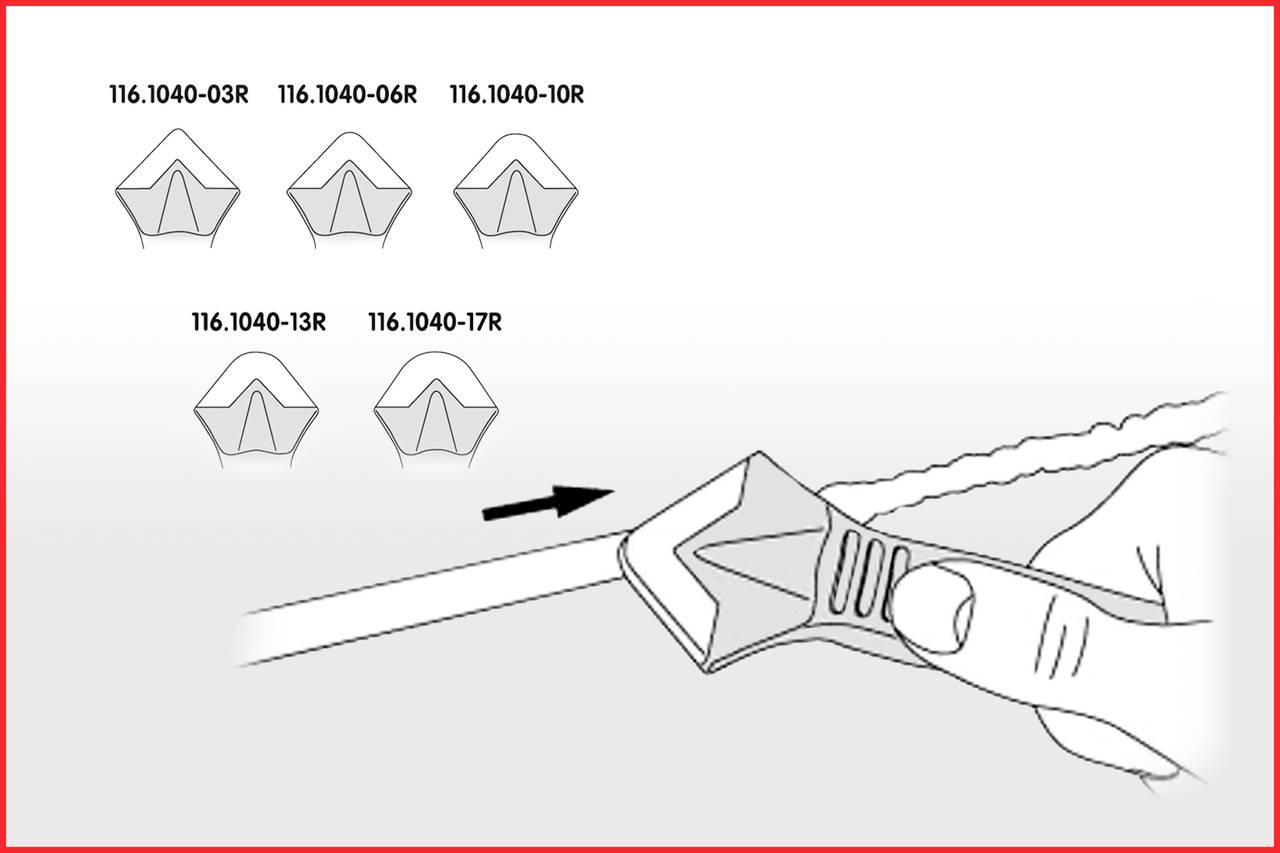 116.1040-03R 116.1040-06R 116.1040-10R

116.1040-13R 116.1040-17R