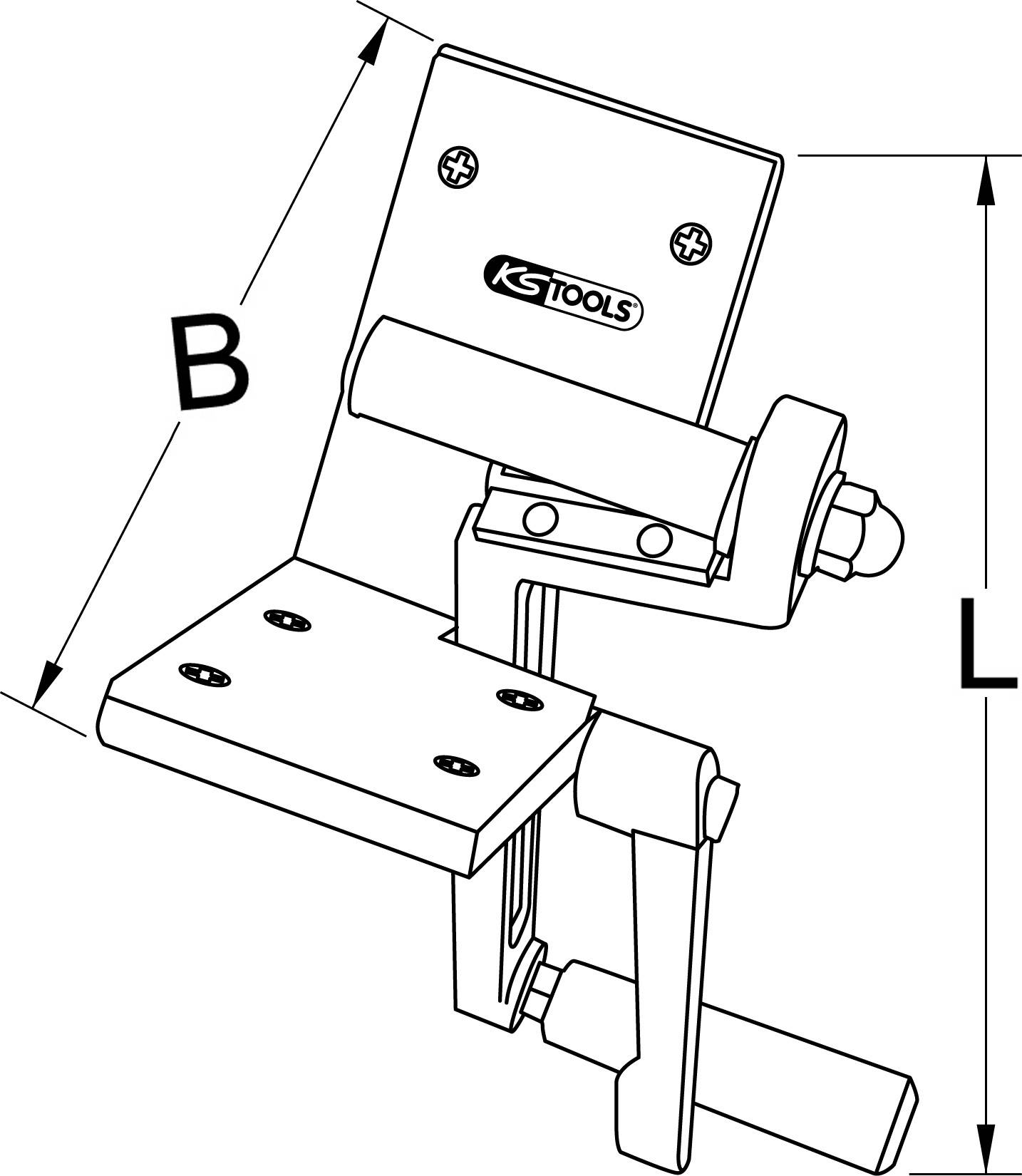 B
KS TOOLS®
L