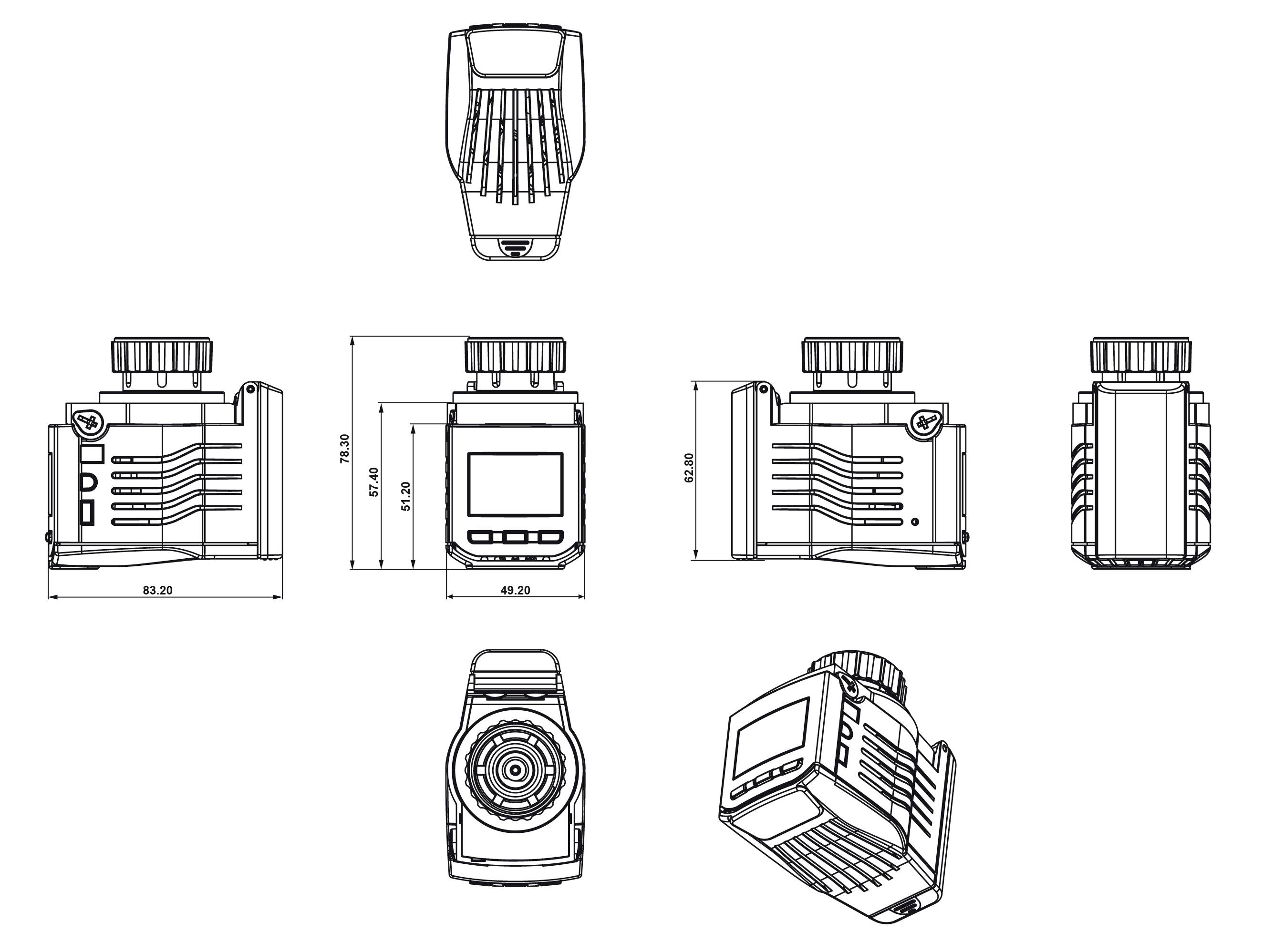 78.30
57.40
51.20
62.80
83.20
49.20