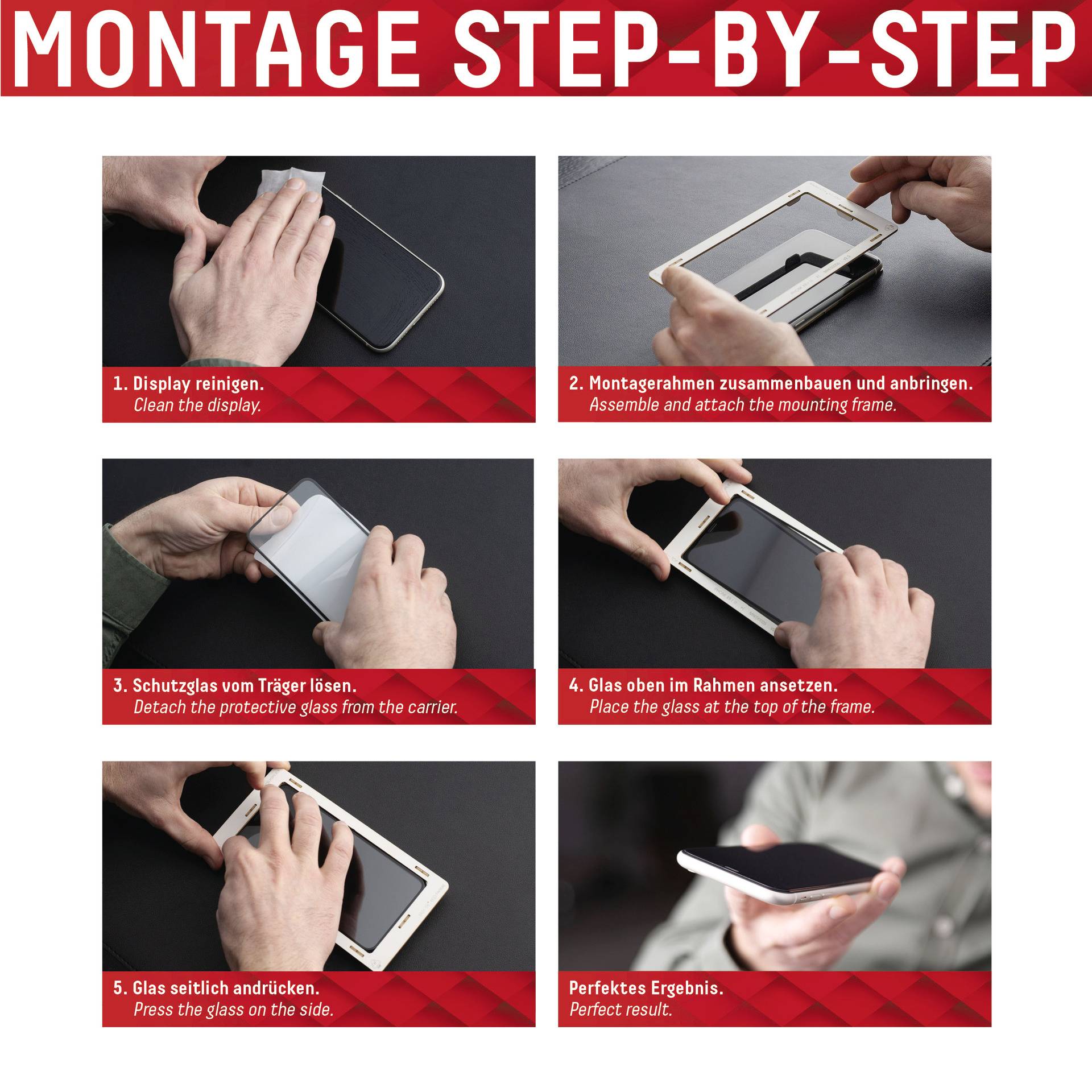 MONTAGE STEP-BY-STEP

1. Display reinigen.
Clean the display.

2. Montagerahmen zusammenbauen und anbringen.
Assemble and attach the mounting frame.

3. Schutzglas vom Träger lösen.
Detach the protective glass from the carrier.

4. Glas oben im Rahmen ansetzen.
Place the glass at the top of the frame.

5. Glas seitlich andrücken.
Press the glass on the side.

Perfektes Ergebnis.
Perfect result.