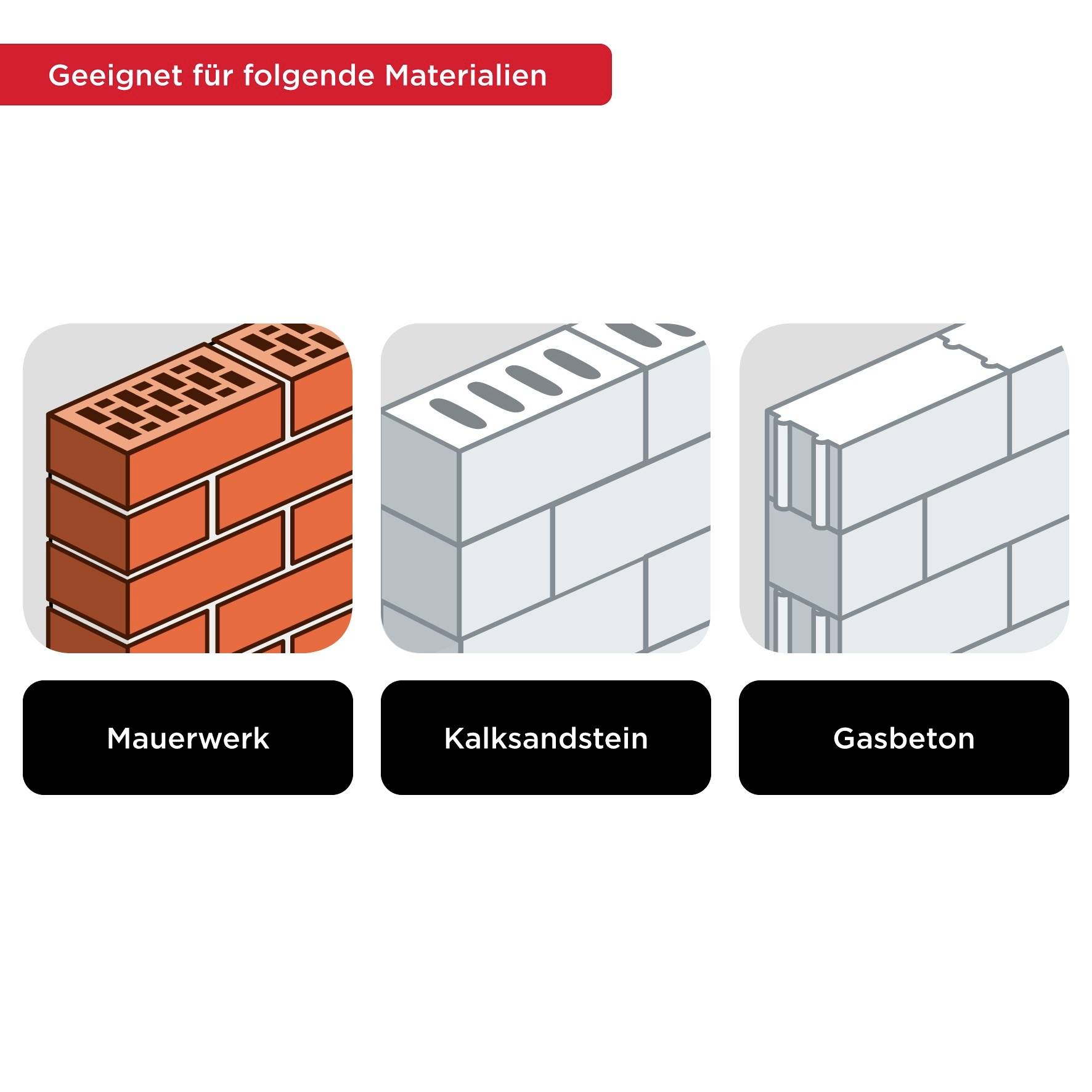 Geeignet für folgende Materialien

Mauerwerk

Kalksandstein

Gasbeton