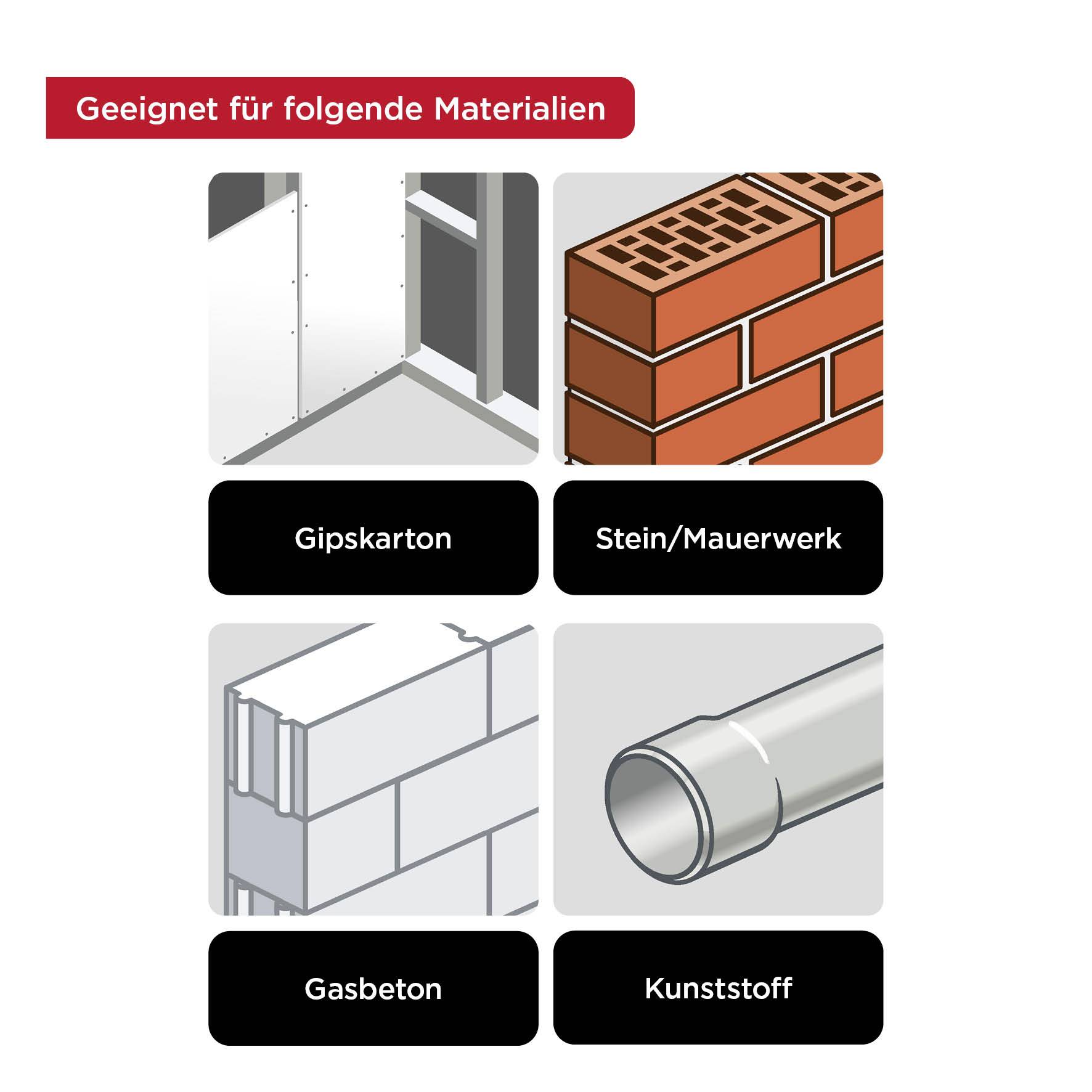 Geeignet für folgende Materialien

Gipskarton

Stein/Mauerwerk

Gasbeton

Kunststoff