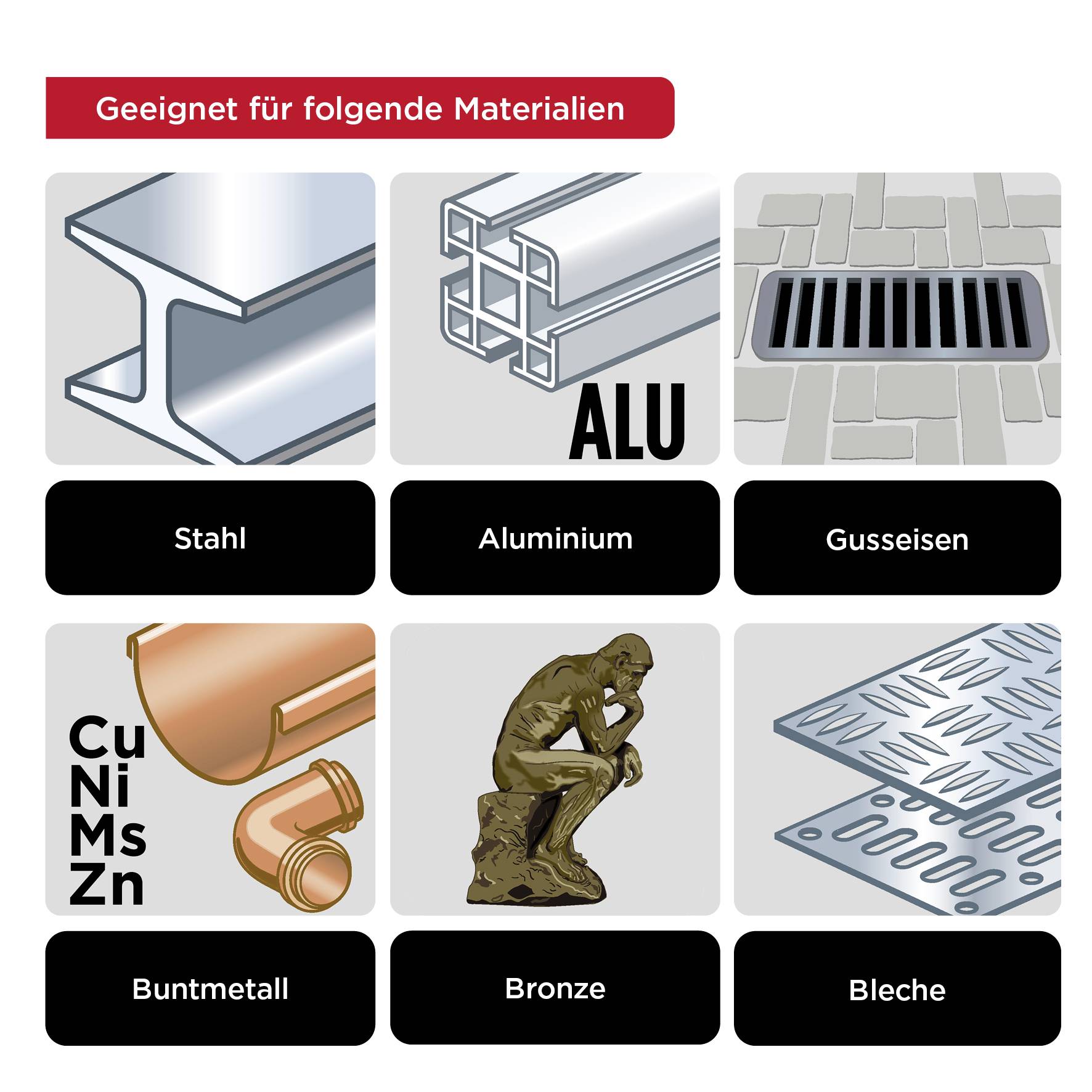 Geeignet für folgende Materialien

ALU

Stahl

Aluminium

Gusseisen

Cu
Ni
Ms
Zn

Buntmetall

Bronze

Bleche