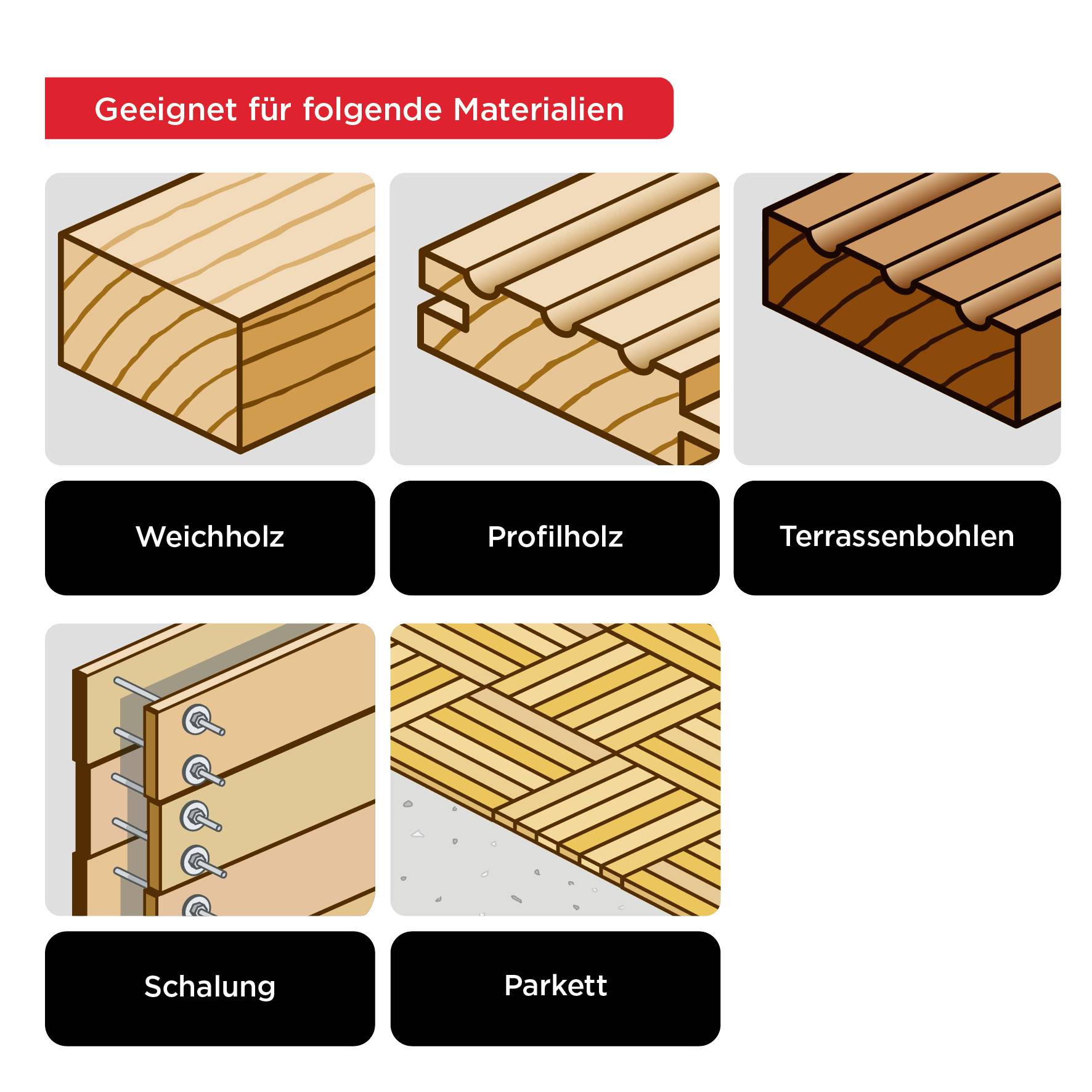 Geeignet für folgende Materialien

Weichholz

Profilholz

Terrassenbohlen

Schalung

Parkett