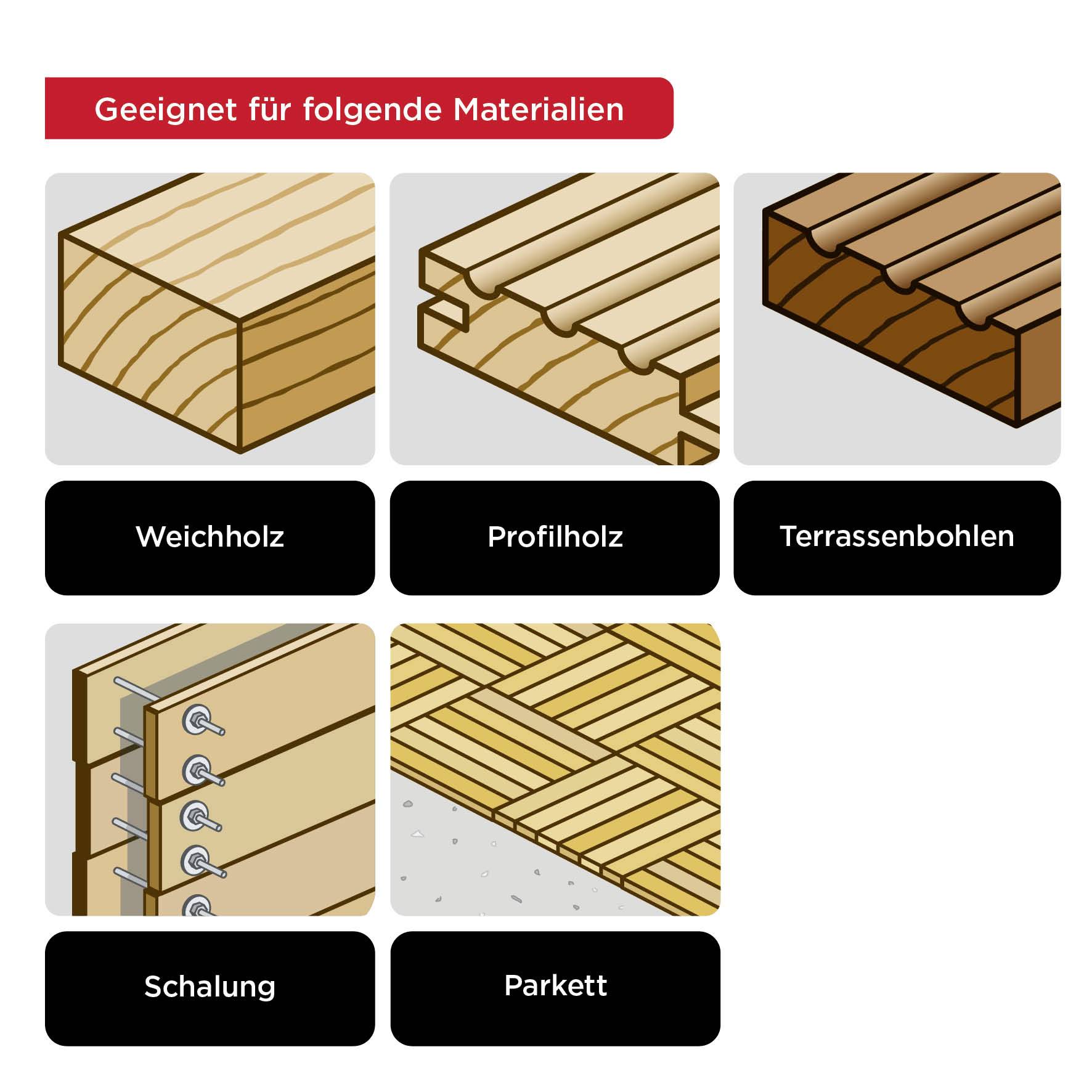 Geeignet für folgende Materialien

Weichholz

Profilholz

Terrassenbohlen

Schalung

Parkett