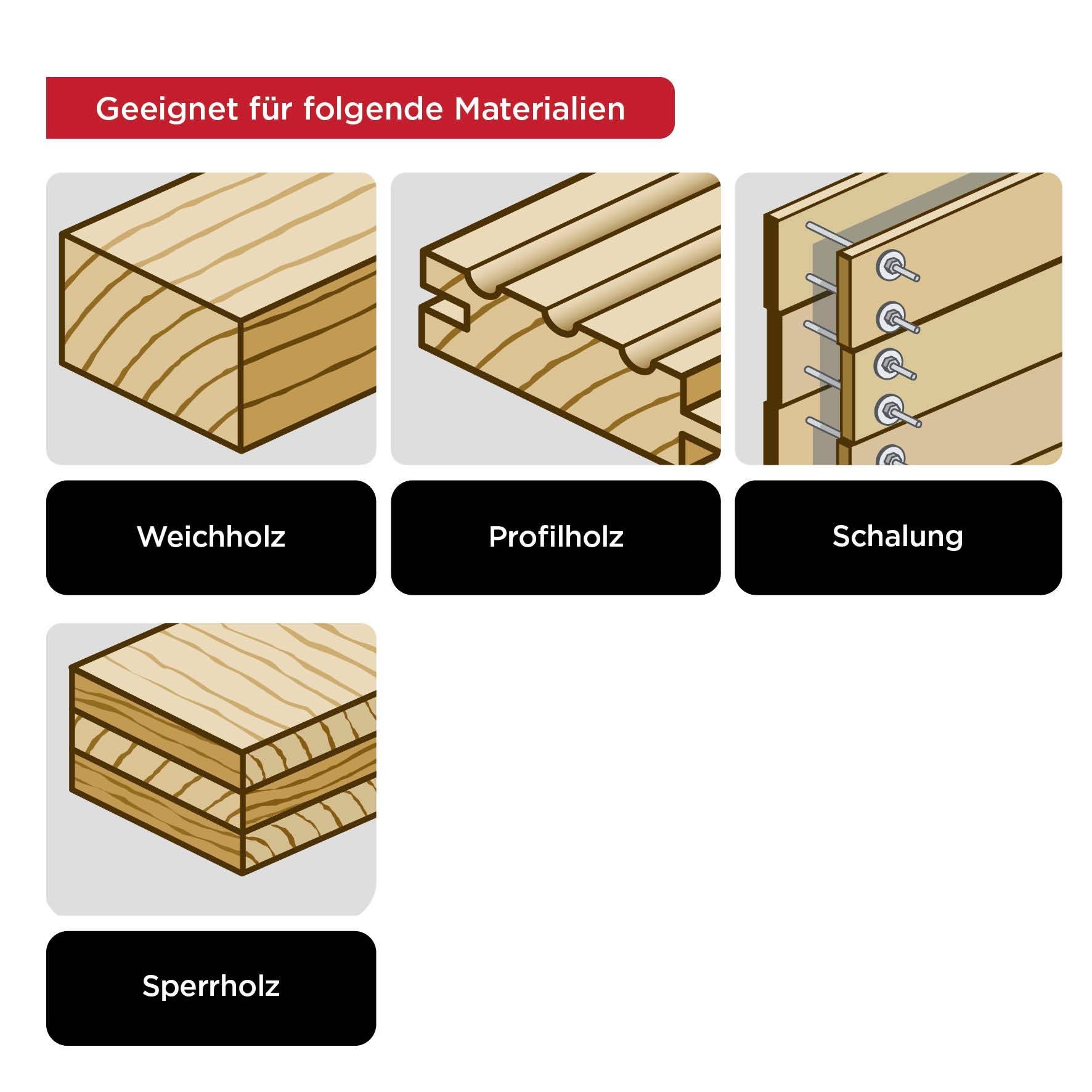 Geeignet für folgende Materialien

Weichholz

Profilholz

Schalung

Sperrholz