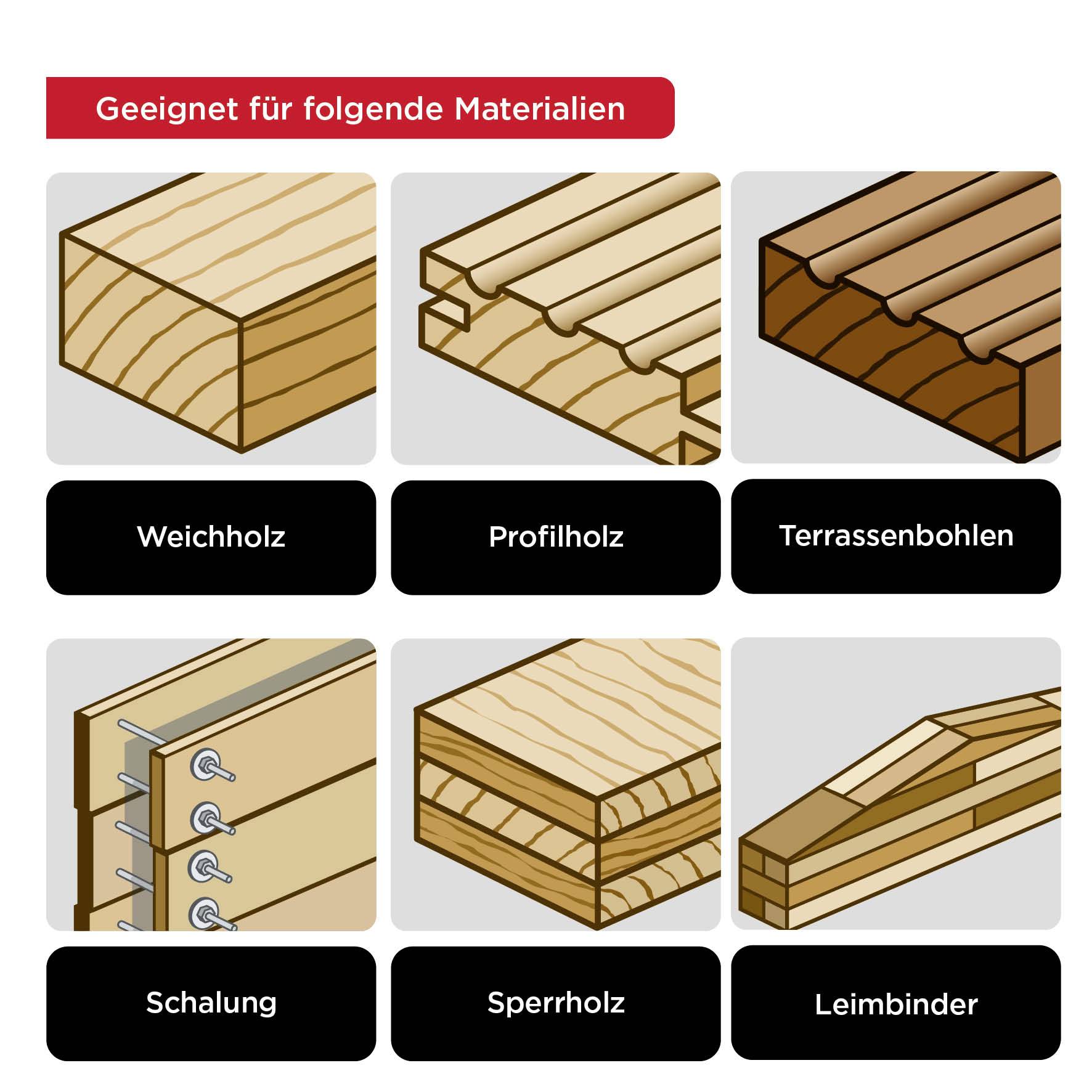 Geeignet für folgende Materialien

Weichholz

Profilholz

Terrassenbohlen

Schalung

Sperrholz

Leimbinder